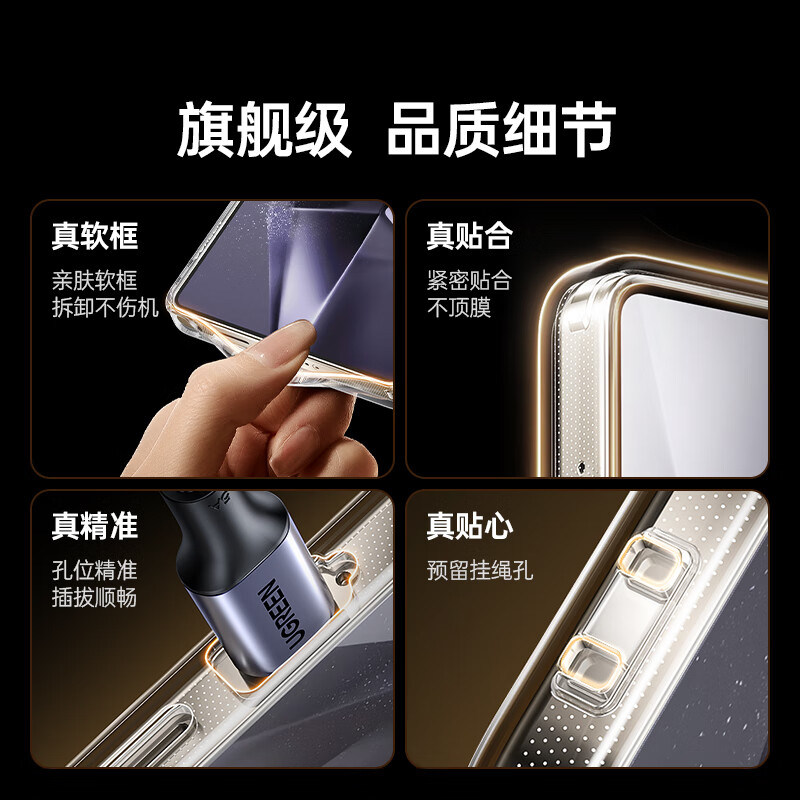 旗舰级 品质细节

真软框

亲肤软框
拆卸不伤机

真贴合

紧密贴合
不顶膜

真精准

孔位精准
插拔顺畅

UGREEN

真贴心

预留挂绳孔