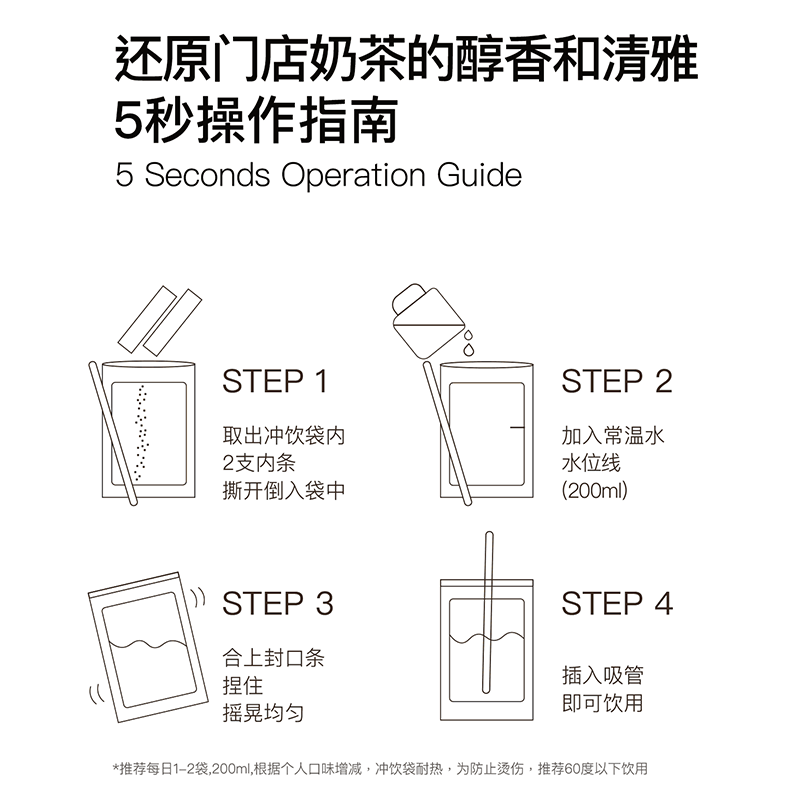 还原门店奶茶的醇香和清雅
5秒操作指南
5 Seconds Operation Guide

STEP 1

取出冲饮袋内
2支内条
撕开倒入袋中

STEP 2

加入常温水
水位线
(200ml)

STEP 3

合上封口条
捏住
摇晃均匀

STEP 4

插入吸管
即可饮用

*推荐每日1-2袋,200ml,根据个人口味增减，冲饮袋耐热，为防止烫伤，推荐60度以下饮用