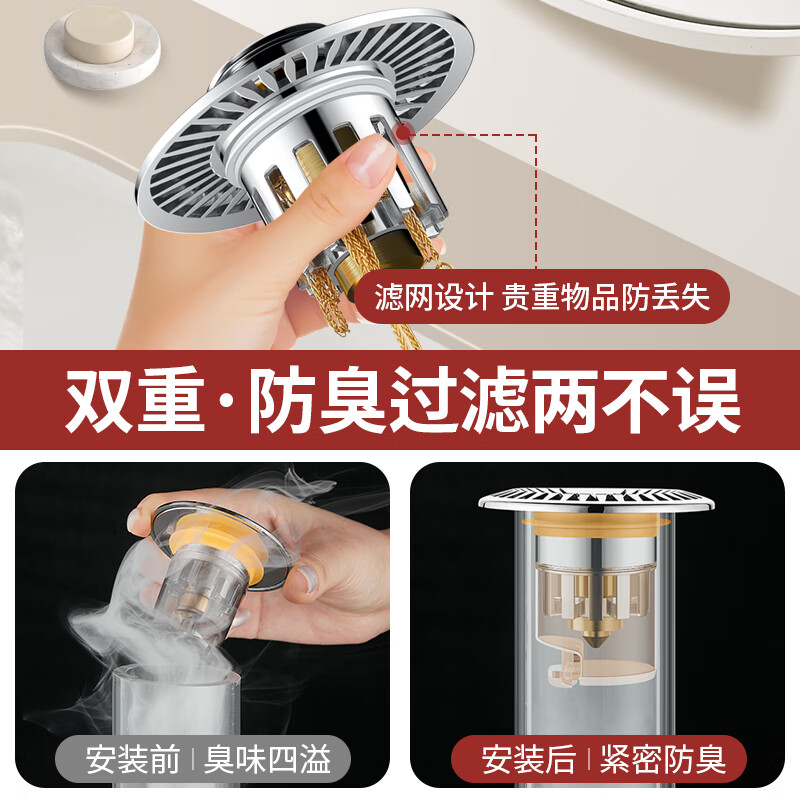 滤网设计 贵重物品防丢失

双重·防臭过滤两不误

安装前 | 臭味四溢

安装后 | 紧密防臭