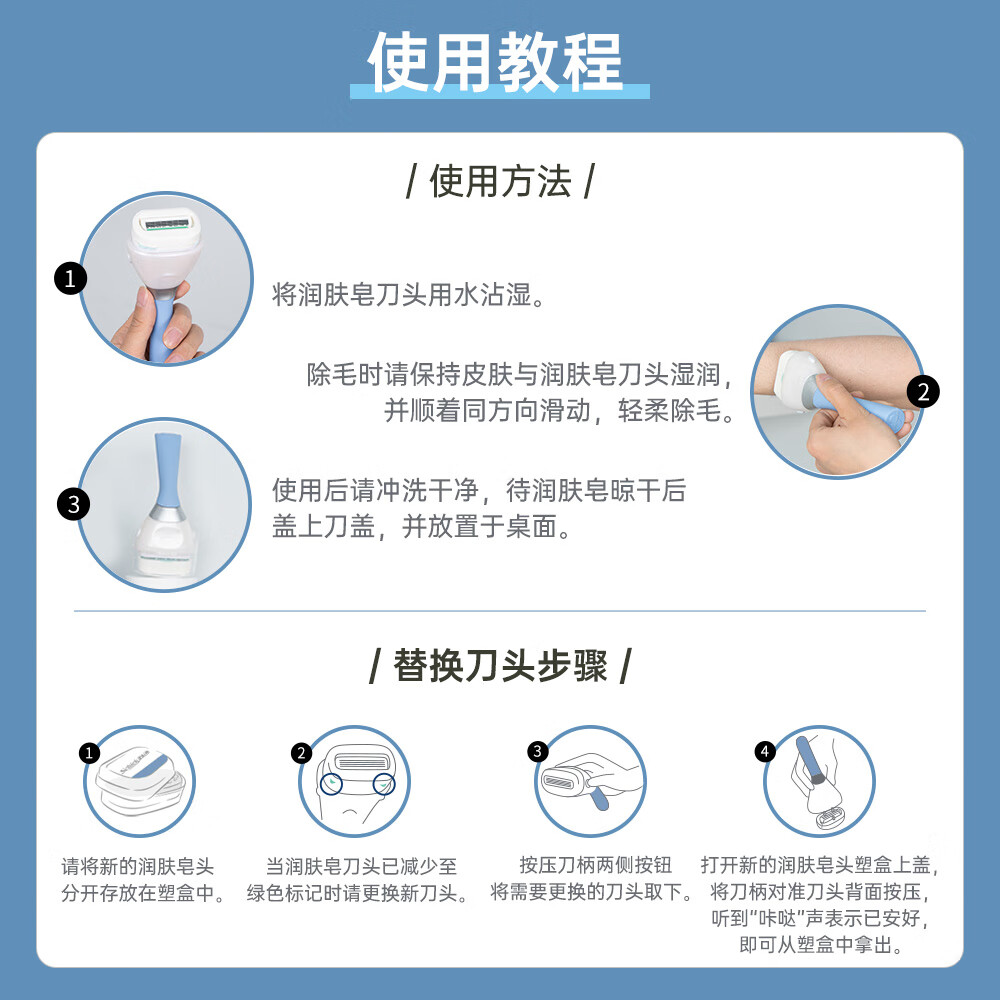 使用教程

/ 使用方法 /

1
将润肤皂刀头用水沾湿。

2
除毛时请保持皮肤与润肤皂刀头湿润，并顺着同方向滑动，轻柔除毛。

3
使用后请冲洗干净，待润肤皂晾干后盖上刀盖，并放置于桌面。

/ 替换刀头步骤 /

1
请将新的润肤皂头分开存放在塑盒中。

2
当润肤皂刀头已减少至绿色标记时请更换新刀头。

3
按压刀柄两侧按钮将需要更换的刀头取下。

4
打开新的润肤皂头塑盒上盖，将刀柄对准刀头背面按压，听到"咔哒"声表示已安好，即可从塑盒中拿出。