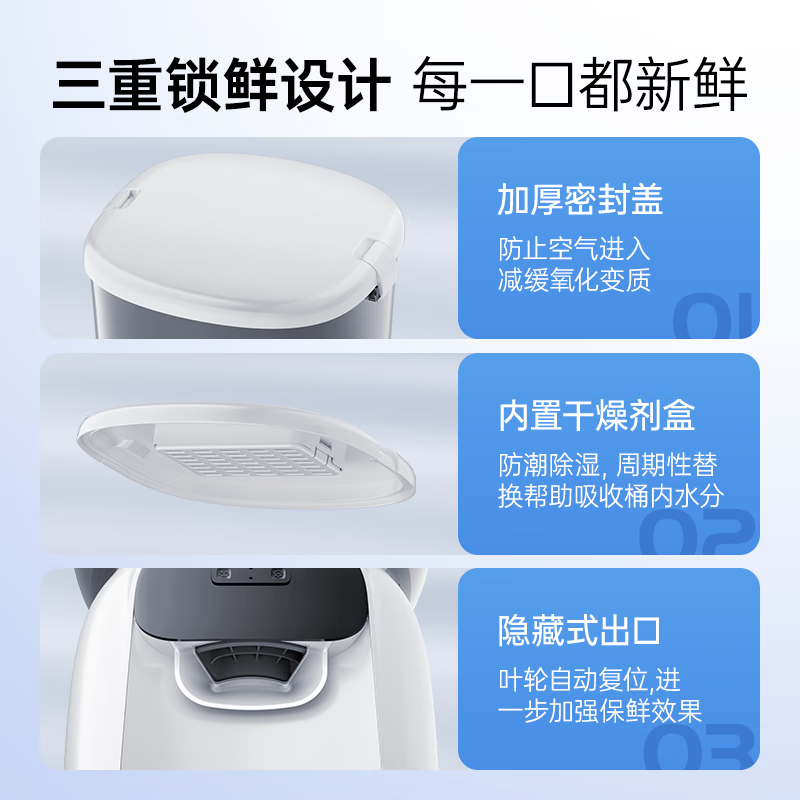 三重锁鲜设计 每一口都新鲜

加厚密封盖
防止空气进入
减缓氧化变质
01

内置干燥剂盒
防潮除湿, 周期性替换帮助吸收桶内水分
02

隐藏式出口
叶轮自动复位,进一步加强保鲜效果
03