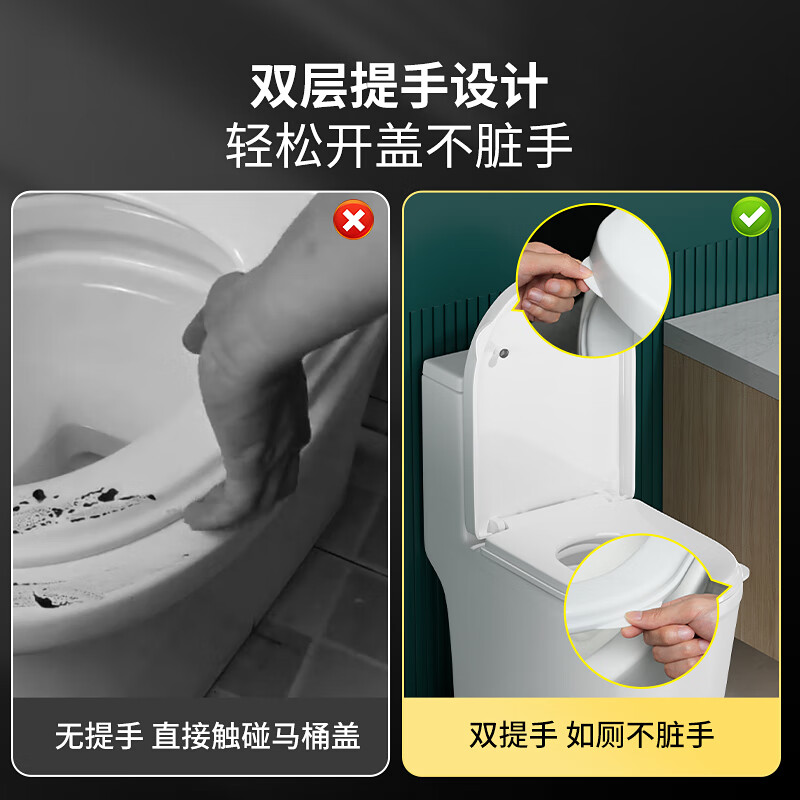 双层提手设计
轻松开盖不脏手

无提手 直接触碰马桶盖

双提手 如厕不脏手