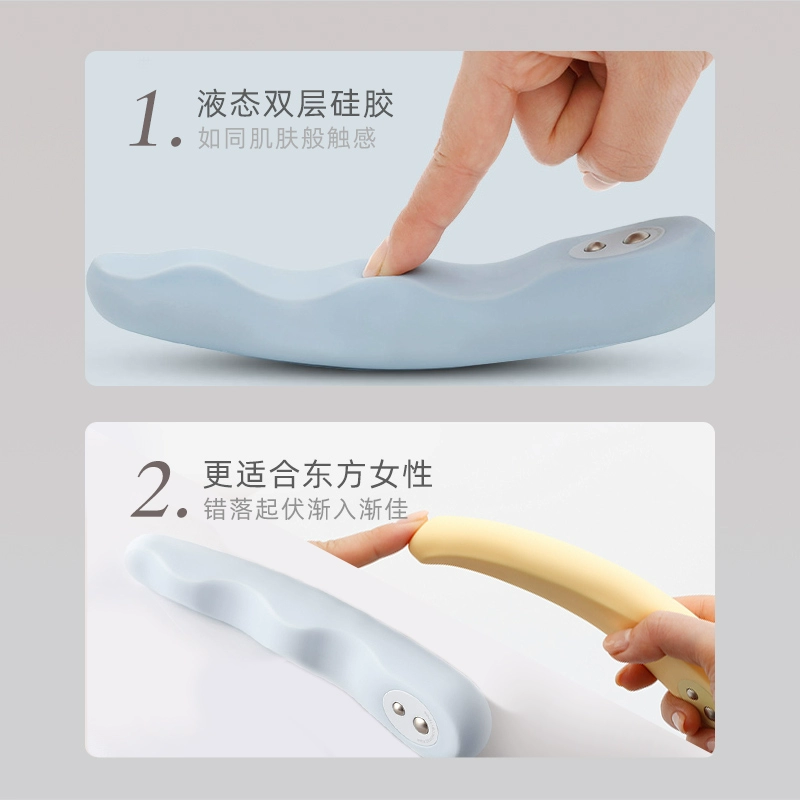 1. 液态双层硅胶
如同肌肤般触感

2. 更适合东方女性
错落起伏渐入渐佳