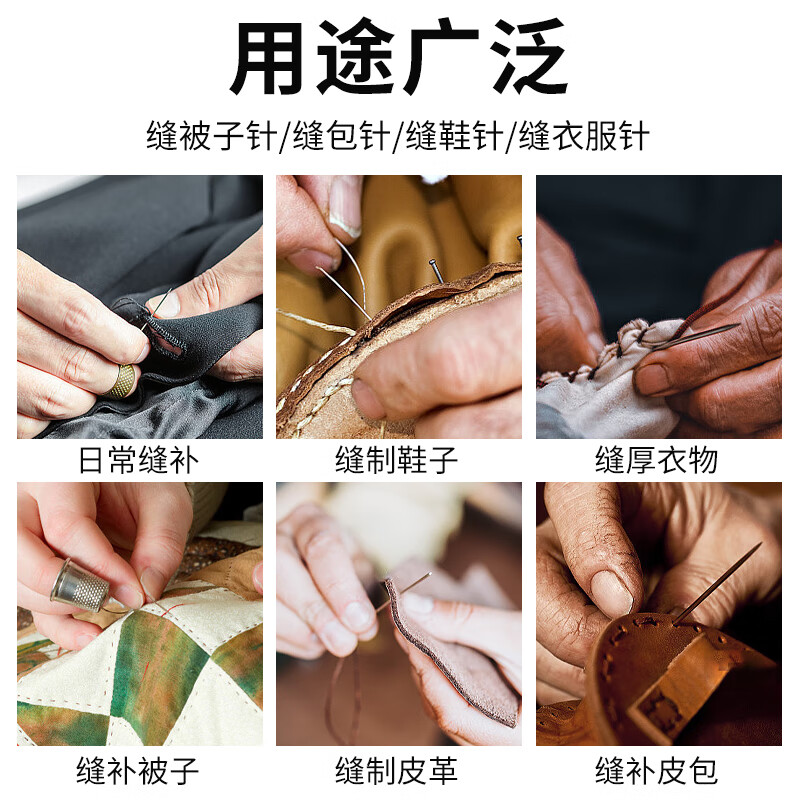 用途广泛

缝被子针/缝包针/缝鞋针/缝衣服针

日常缝补

缝制鞋子

缝厚衣物

缝补被子

缝制皮革

缝补皮包