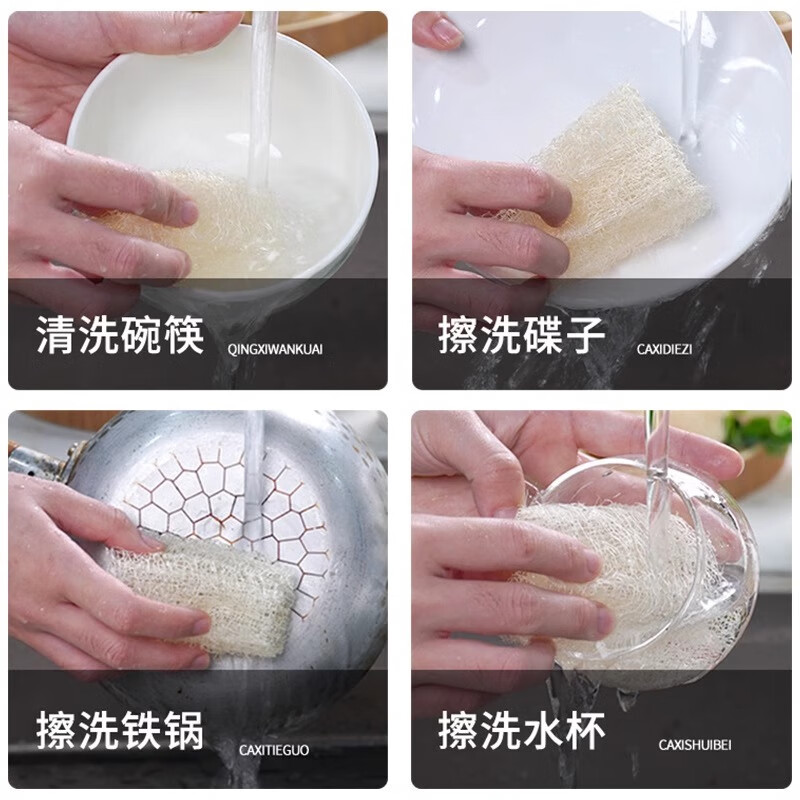 清洗碗筷 QINGXIWANKUAI

擦洗碟子 CAXIDIEZI

擦洗铁锅 CAXITIEGUO

擦洗水杯 CAXISHUIBEI