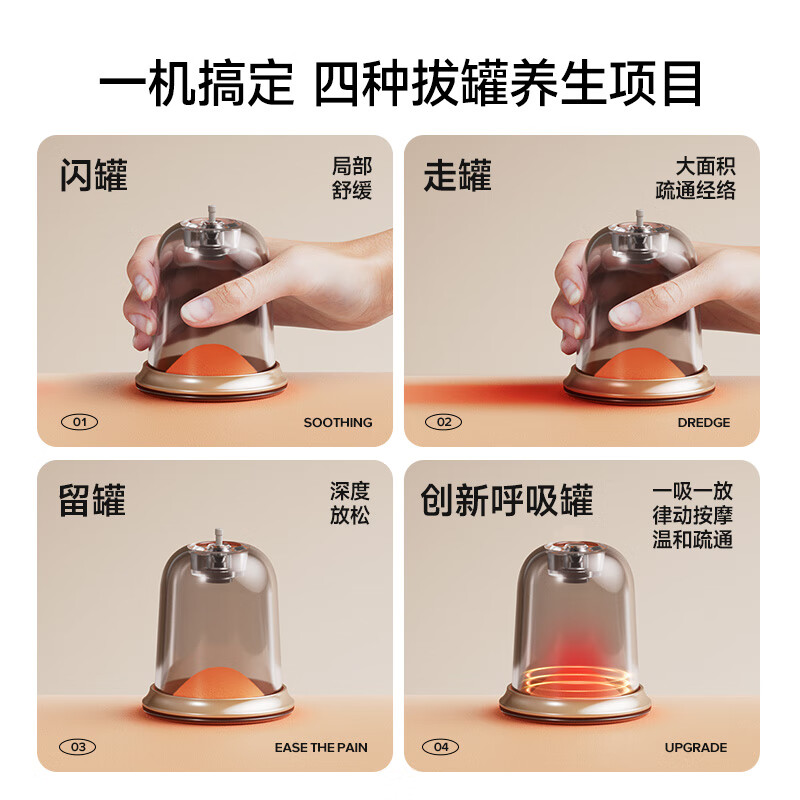 一机搞定 四种拔罐养生项目

闪罐

局部
舒缓

01

SOOTHING

走罐

大面积
疏通经络

02

DREDGE

留罐

深度
放松

03

EASE THE PAIN

创新呼吸罐

一吸一放
律动按摩
温和疏通

04

UPGRADE