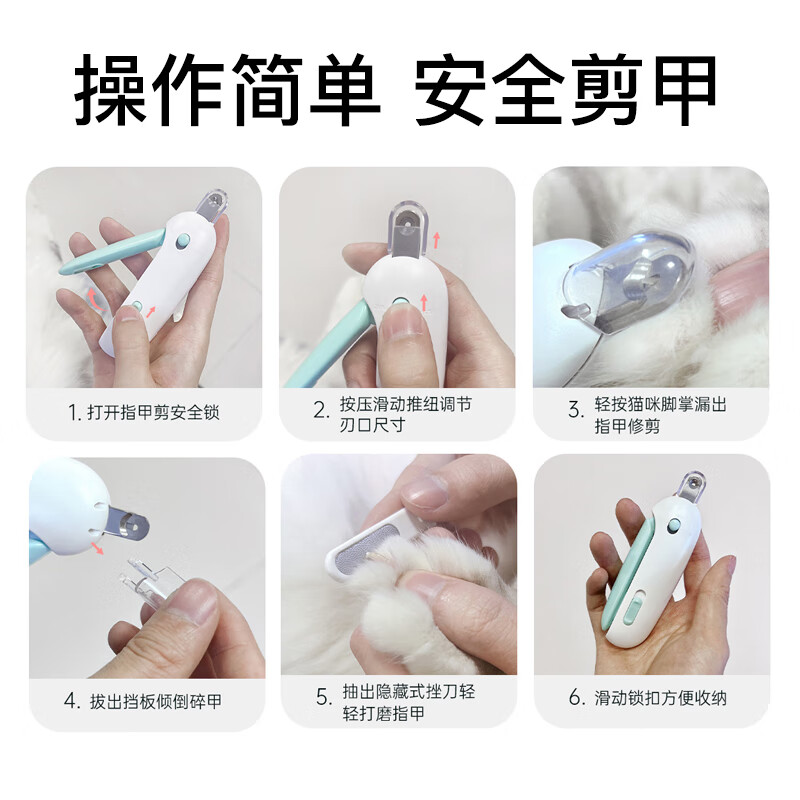 操作简单 安全剪甲

1. 打开指甲剪安全锁

2. 按压滑动推纽调节刃口尺寸

3. 轻按猫咪脚掌漏出指甲修剪

4. 拔出挡板倾倒碎甲

5. 抽出隐藏式挫刀轻轻打磨指甲

6. 滑动锁扣方便收纳