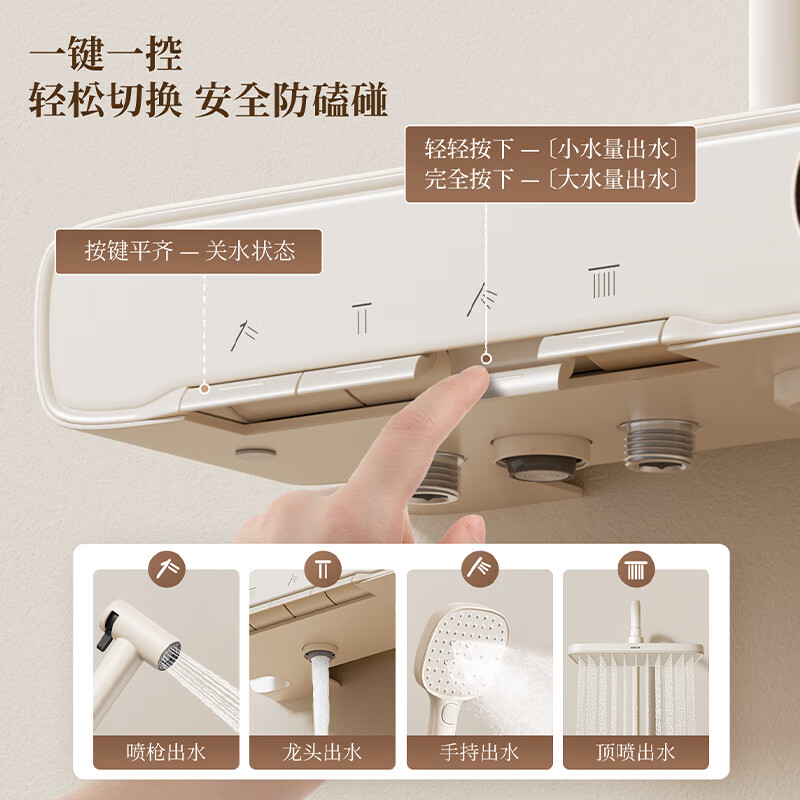 一键一控
轻松切换 安全防磕碰

轻轻按下 —〔小水量出水〕
完全按下 —〔大水量出水〕

按键平齐 — 关水状态

喷枪出水

龙头出水

手持出水

顶喷出水