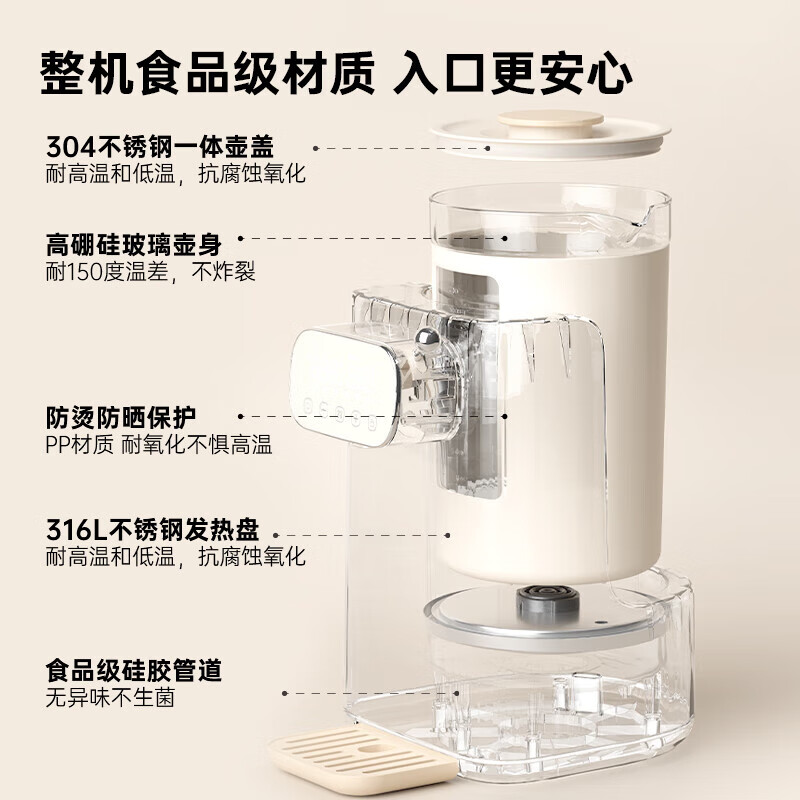 整机食品级材质 入口更安心

304不锈钢一体壶盖
耐高温和低温，抗腐蚀氧化

高硼硅玻璃壶身
耐150度温差，不炸裂

防烫防晒保护
PP材质 耐氧化不惧高温

316L不锈钢发热盘
耐高温和低温，抗腐蚀氧化

食品级硅胶管道
无异味不生菌