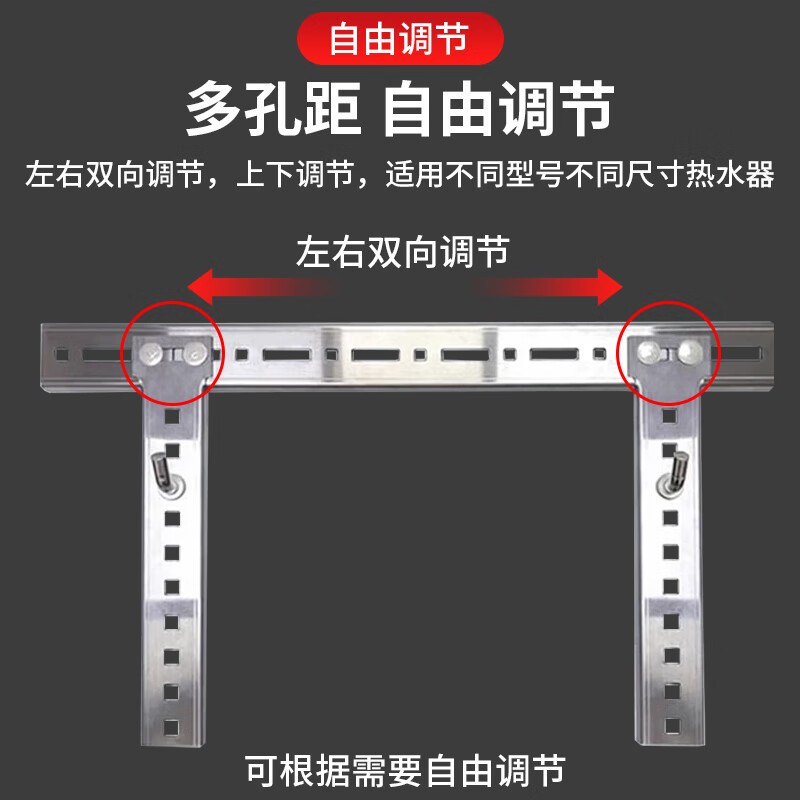 自由调节

多孔距 自由调节

左右双向调节，上下调节，适用不同型号不同尺寸热水器

左右双向调节

可根据需要自由调节