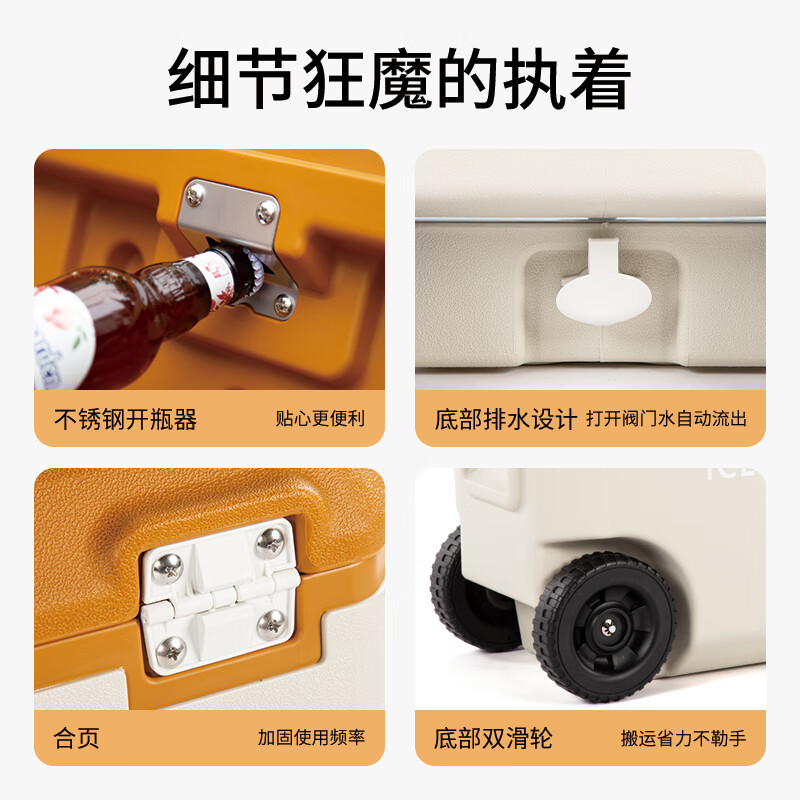 细节狂魔的执着

不锈钢开瓶器 贴心更便利

底部排水设计 打开阀门水自动流出

合页 加固使用频率

底部双滑轮 搬运省力不勒手