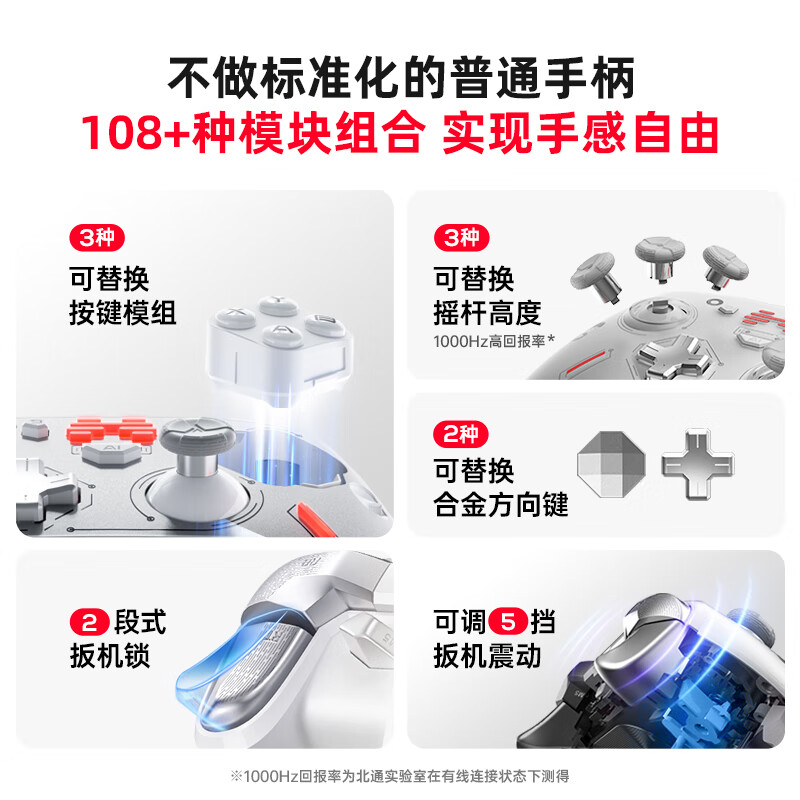 不做标准化的普通手柄
108+种模块组合 实现手感自由

3种
可替换
按键模组

3种
可替换
摇杆高度
1000Hz高回报率*

2种
可替换
合金方向键

2 段式
扳机锁

可调 5 挡
扳机震动

※1000Hz回报率为北通实验室在有线连接状态下测得