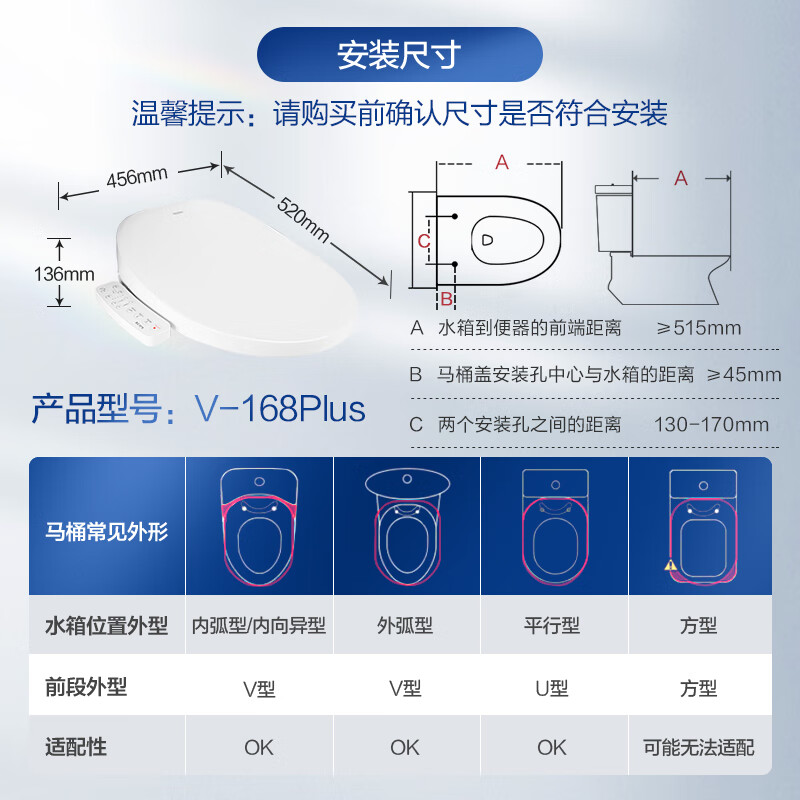 安装尺寸

温馨提示：请购买前确认尺寸是否符合安装

456mm

520mm

136mm

A

C

B

A

A 水箱到便器的前端距离 ≥515mm

B 马桶盖安装孔中心与水箱的距离 ≥45mm

C 两个安装孔之间的距离 130-170mm

产品型号：V-168Plus

| 马桶常见外形 | | | | |
|---|---|---|---|---|
| 水箱位置外型 | 内弧型/内向异型 | 外弧型 | 平行型 | 方型 |
| 前段外型 | V型 | V型 | U型 | 方型 |
| 适配性 | OK | OK | OK | 可能无法适配 |