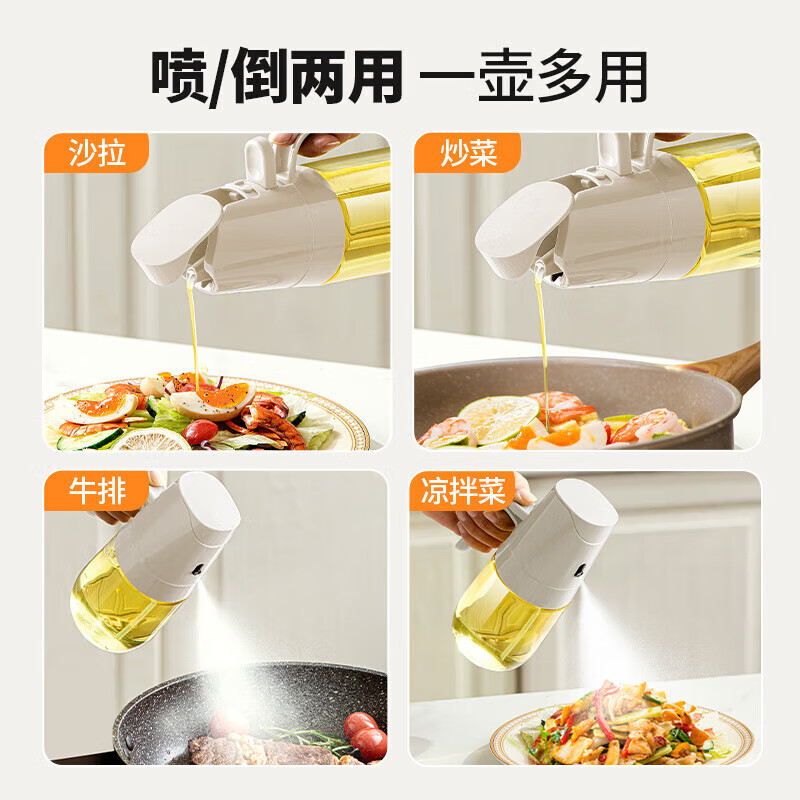 喷/倒两用 一壶多用

沙拉

炒菜

牛排

凉拌菜