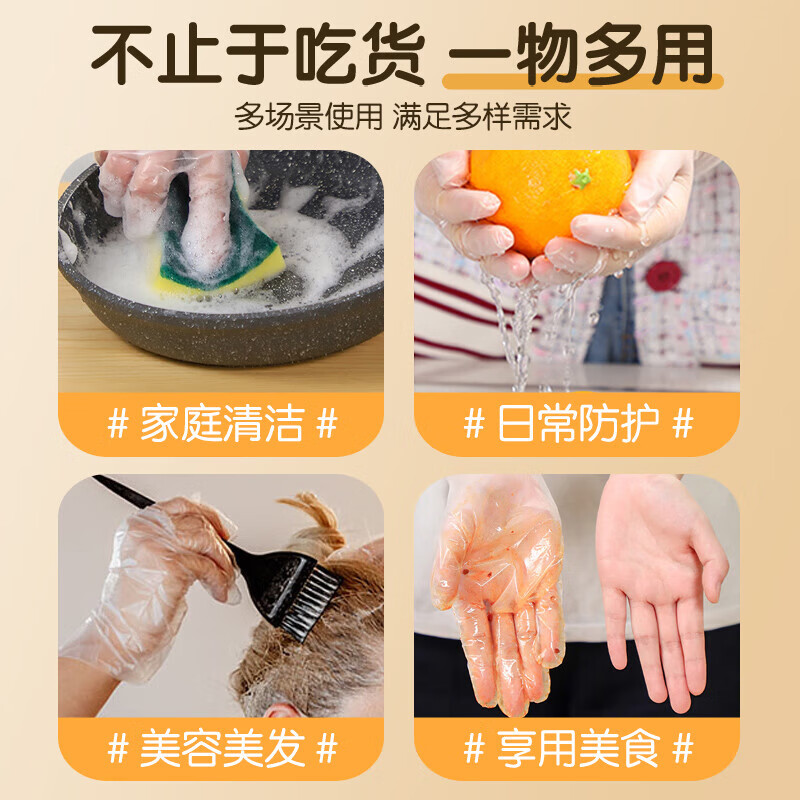 不止于吃货 一物多用

多场景使用 满足多样需求

# 家庭清洁 #

# 日常防护 #

# 美容美发 #

# 享用美食 #