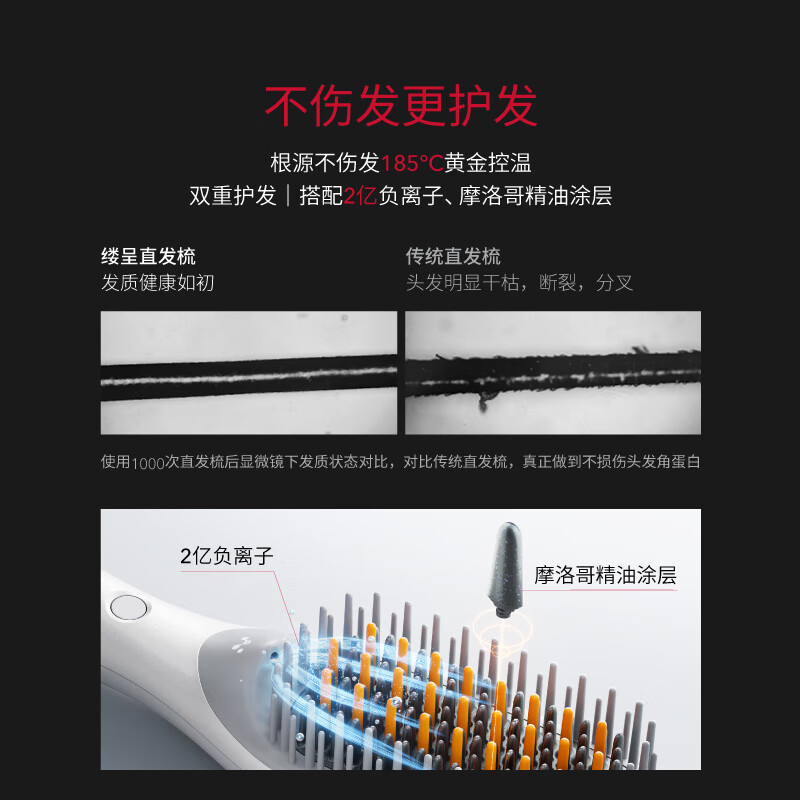 不伤发更护发

根源不伤发185°C黄金控温
双重护发｜搭配2亿负离子、摩洛哥精油涂层

缕呈直发梳
发质健康如初

传统直发梳
头发明显干枯，断裂，分叉

使用1000次直发梳后显微镜下发质状态对比，对比传统直发梳，真正做到不损伤头发角蛋白

2亿负离子

摩洛哥精油涂层