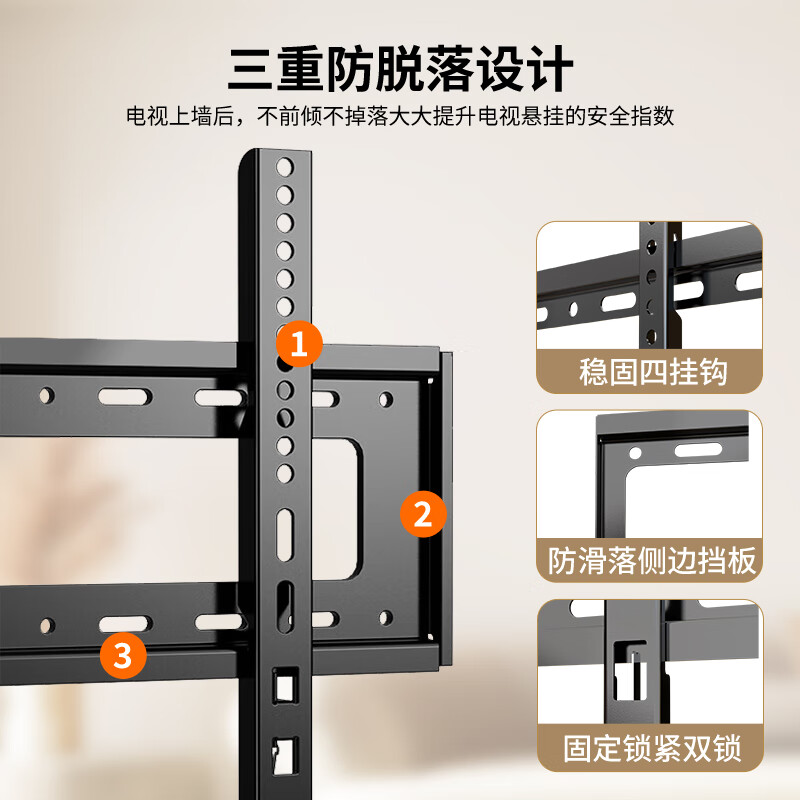 三重防脱落设计

电视上墙后，不前倾不掉落大大提升电视悬挂的安全指数

1

2

3

稳固四挂钩

防滑落侧边挡板

固定锁紧双锁