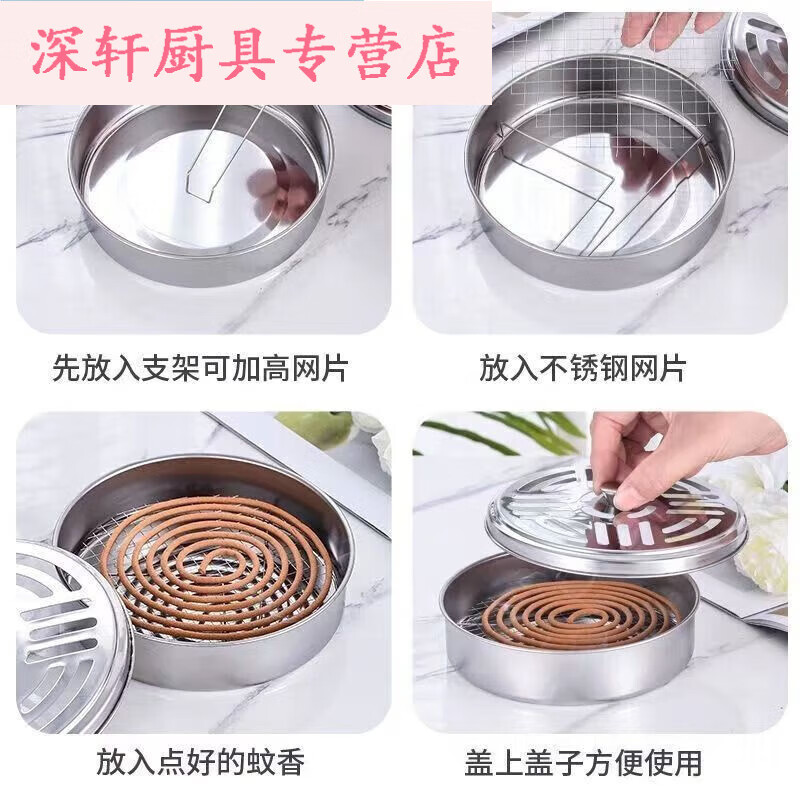 深轩厨具专营店

先放入支架可加高网片

放入不锈钢网片

放入点好的蚊香

盖上盖子方便使用