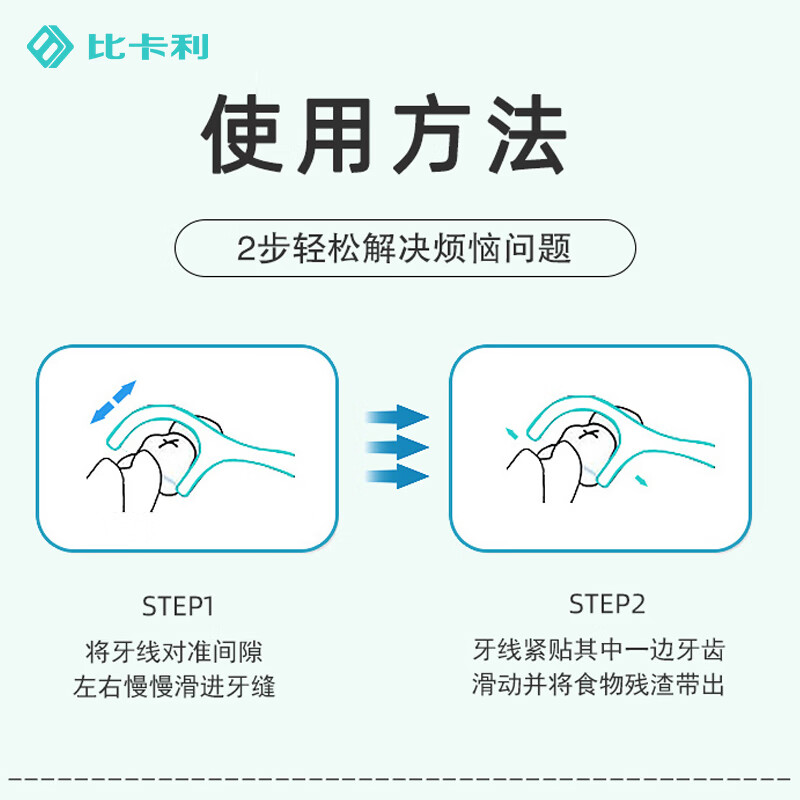 比卡利

使用方法

2步轻松解决烦恼问题

STEP1
将牙线对准间隙
左右慢慢滑进牙缝

STEP2
牙线紧贴其中一边牙齿
滑动并将食物残渣带出