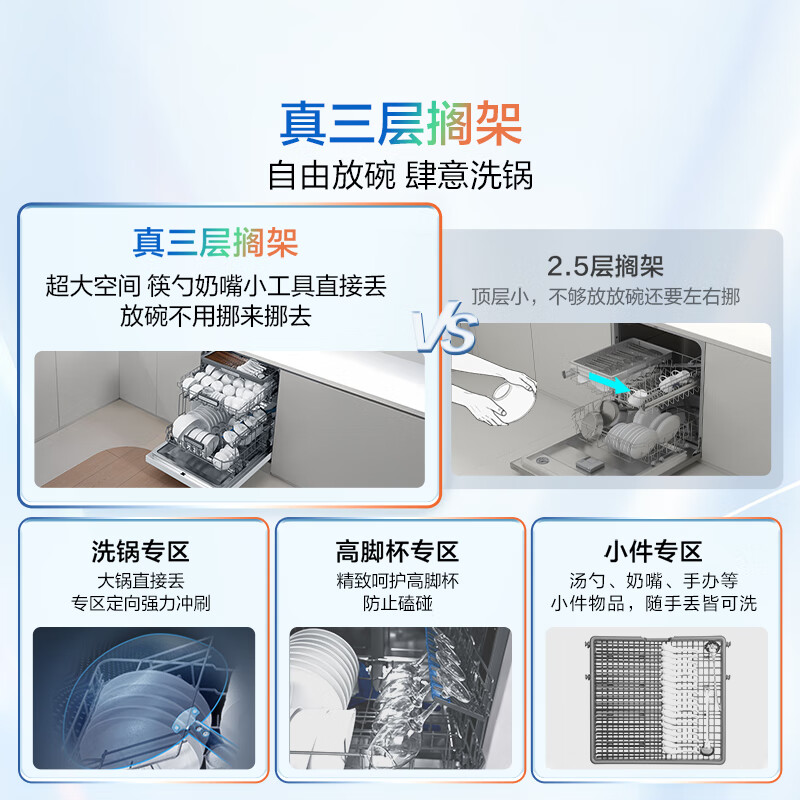 真三层搁架
自由放碗 肆意洗锅

真三层搁架
超大空间 筷勺奶嘴小工具直接丢
放碗不用挪来挪去

VS

2.5层搁架
顶层小，不够放放碗还要左右挪

洗锅专区
大锅直接丢
专区定向强力冲刷

高脚杯专区
精致呵护高脚杯
防止磕碰

小件专区
汤勺、奶嘴、手办等
小件物品，随手丢皆可洗