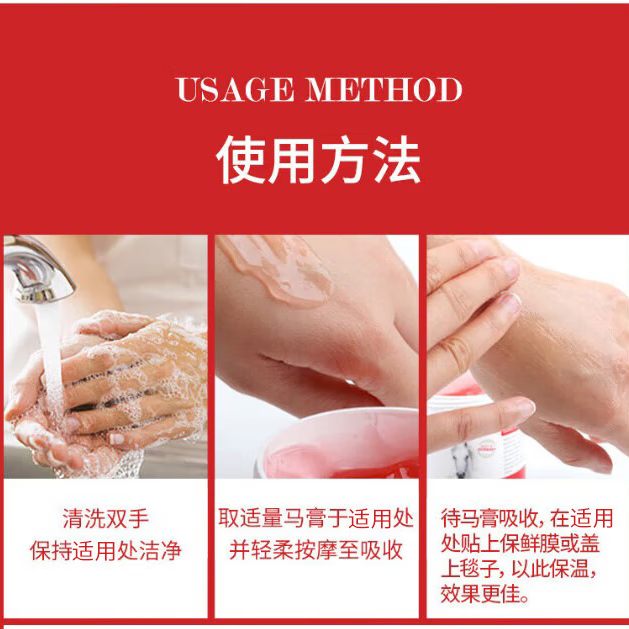 USAGE METHOD

使用方法

清洗双手
保持适用处洁净

取适量马膏于适用处
并轻柔按摩至吸收

待马膏吸收，在适用处贴上保鲜膜或盖上毯子，以此保温，效果更佳。