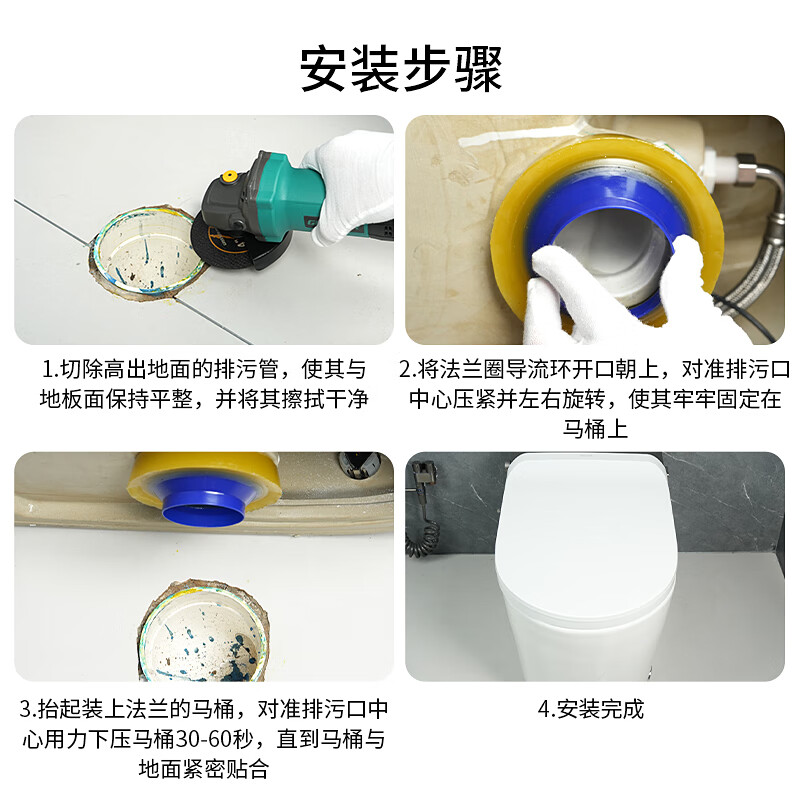 安装步骤

1.切除高出地面的排污管，使其与地板面保持平整，并将其擦拭干净

2.将法兰圈导流环开口朝上，对准排污口中心压紧并左右旋转，使其牢牢固定在马桶上

3.抬起装上法兰的马桶，对准排污口中心用力下压马桶30-60秒，直到马桶与地面紧密贴合

4.安装完成