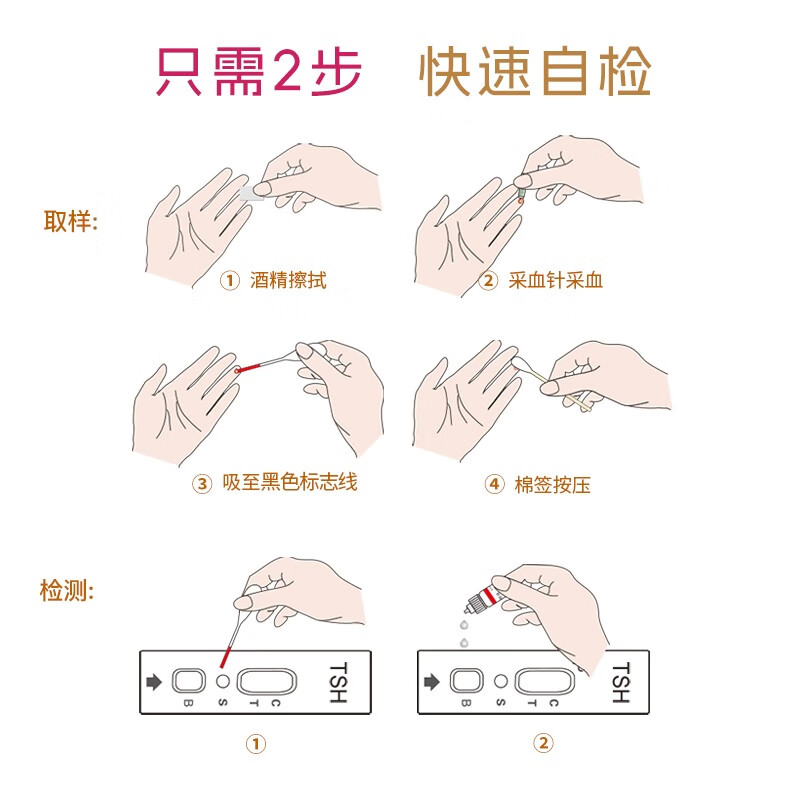 只需2步 快速自检

取样:

① 酒精擦拭

② 采血针采血

③ 吸至黑色标志线

④ 棉签按压

检测:

B S T C TSH

①

B S T C TSH

②