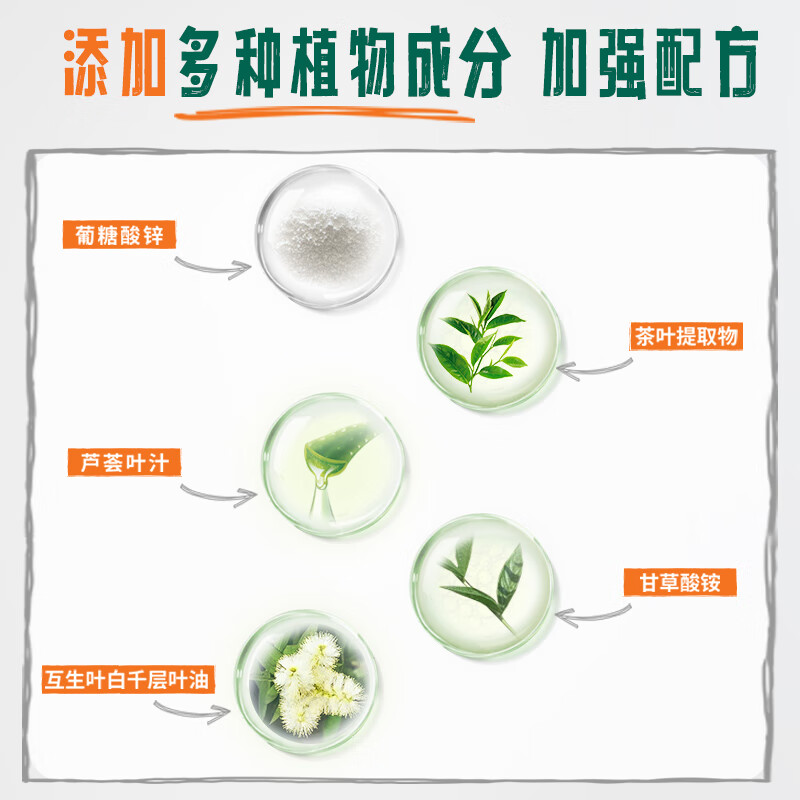 添加多种植物成分 加强配方

葡糖酸锌

茶叶提取物

芦荟叶汁

甘草酸铵

互生叶白千层叶油