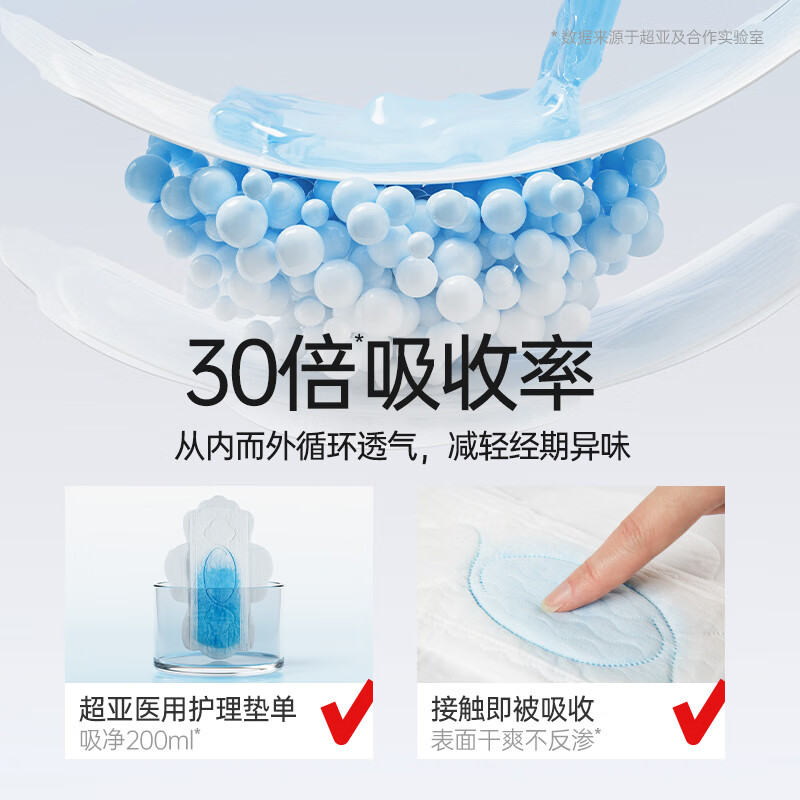 * 数据来源于超亚及合作实验室

30倍*吸收率

从内而外循环透气，减轻经期异味

超亚医用护理垫单
吸净200ml*

接触即被吸收
表面干爽不反渗*