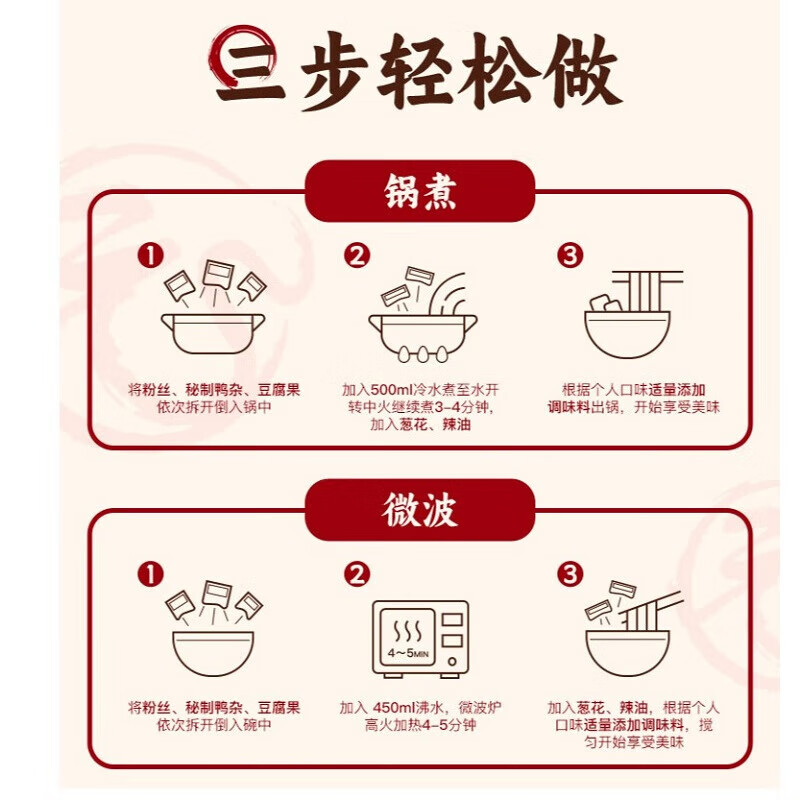 三步轻松做

锅煮

1
将粉丝、秘制鸭杂、豆腐果依次拆开倒入锅中

2
加入500ml冷水煮至水开转中火继续煮3-4分钟，加入葱花、辣油

3
根据个人口味适量添加调味料出锅，开始享受美味

微波

1
将粉丝、秘制鸭杂、豆腐果依次拆开倒入碗中

2
4～5MIN
加入 450ml沸水，微波炉高火加热4-5分钟

3
加入葱花、辣油，根据个人口味适量添加调味料，搅匀开始享受美味