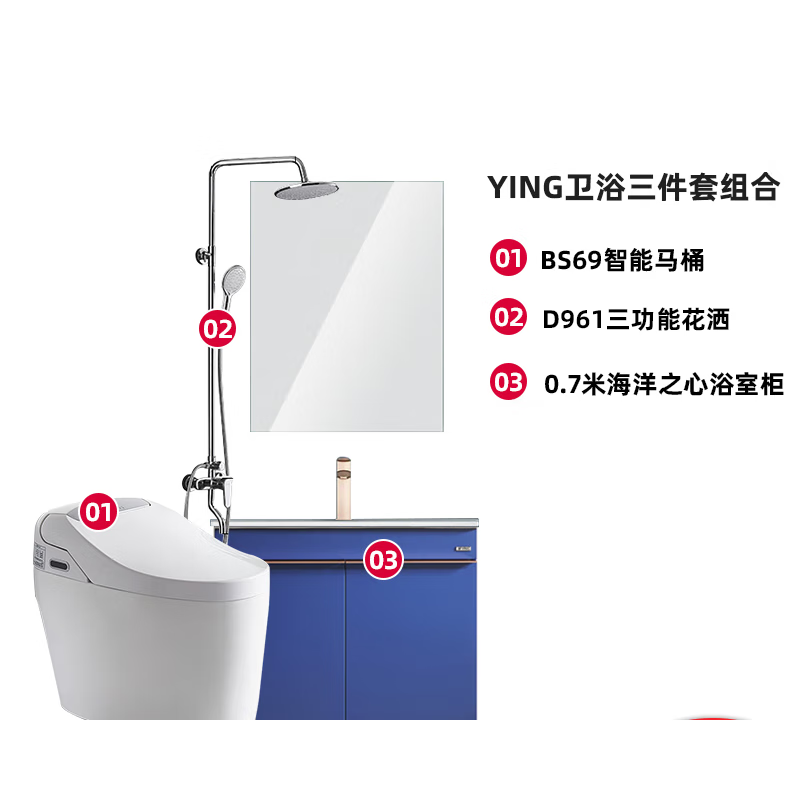 YING卫浴三件套组合

01 BS69智能马桶

02 D961三功能花洒

03 0.7米海洋之心浴室柜

02

01

03