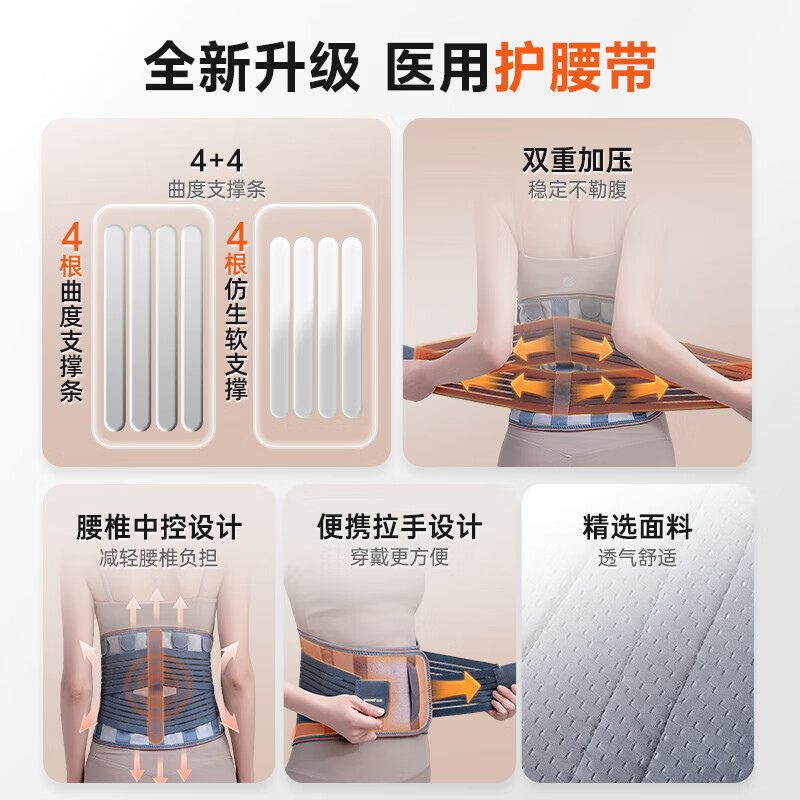 全新升级 医用护腰带

4+4
曲度支撑条

4根曲度支撑条

4根仿生软支撑

双重加压
稳定不勒腹

腰椎中控设计
减轻腰椎负担

便携拉手设计
穿戴更方便

精选面料
透气舒适