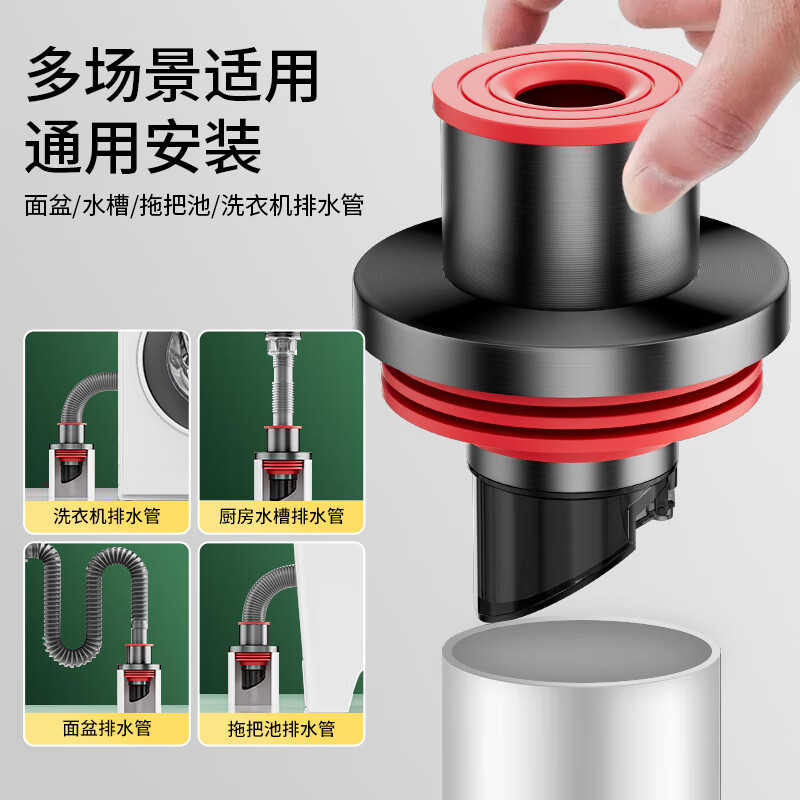 多场景适用
通用安装

面盆/水槽/拖把池/洗衣机排水管

洗衣机排水管

厨房水槽排水管

面盆排水管

拖把池排水管