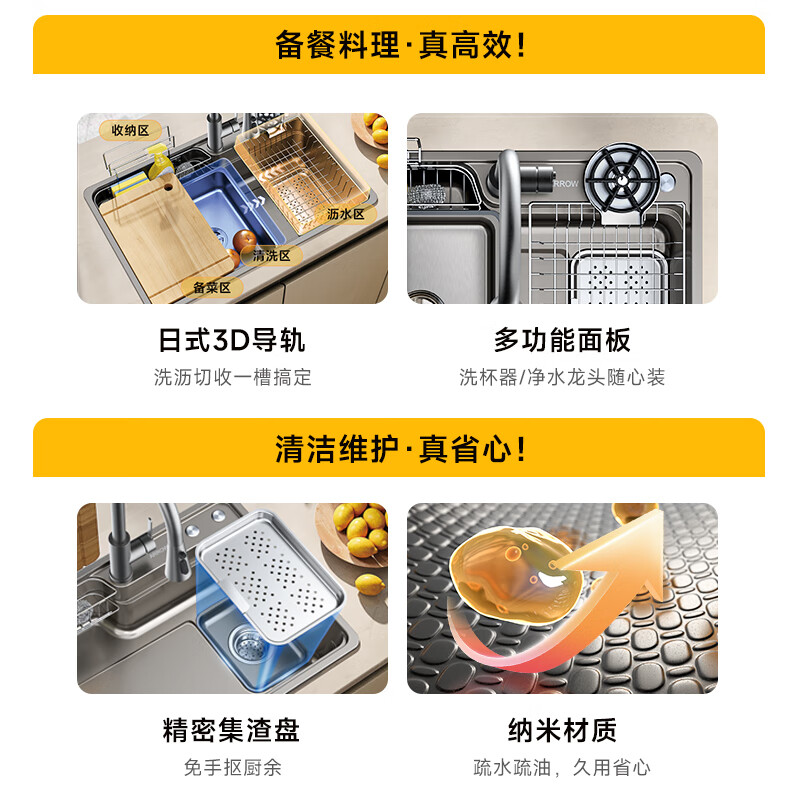 备餐料理·真高效!

收纳区
沥水区
清洗区
备菜区

日式3D导轨
洗沥切收一槽搞定

RROW

多功能面板
洗杯器/净水龙头随心装

清洁维护·真省心!

精密集渣盘
免手抠厨余

纳米材质
疏水疏油，久用省心