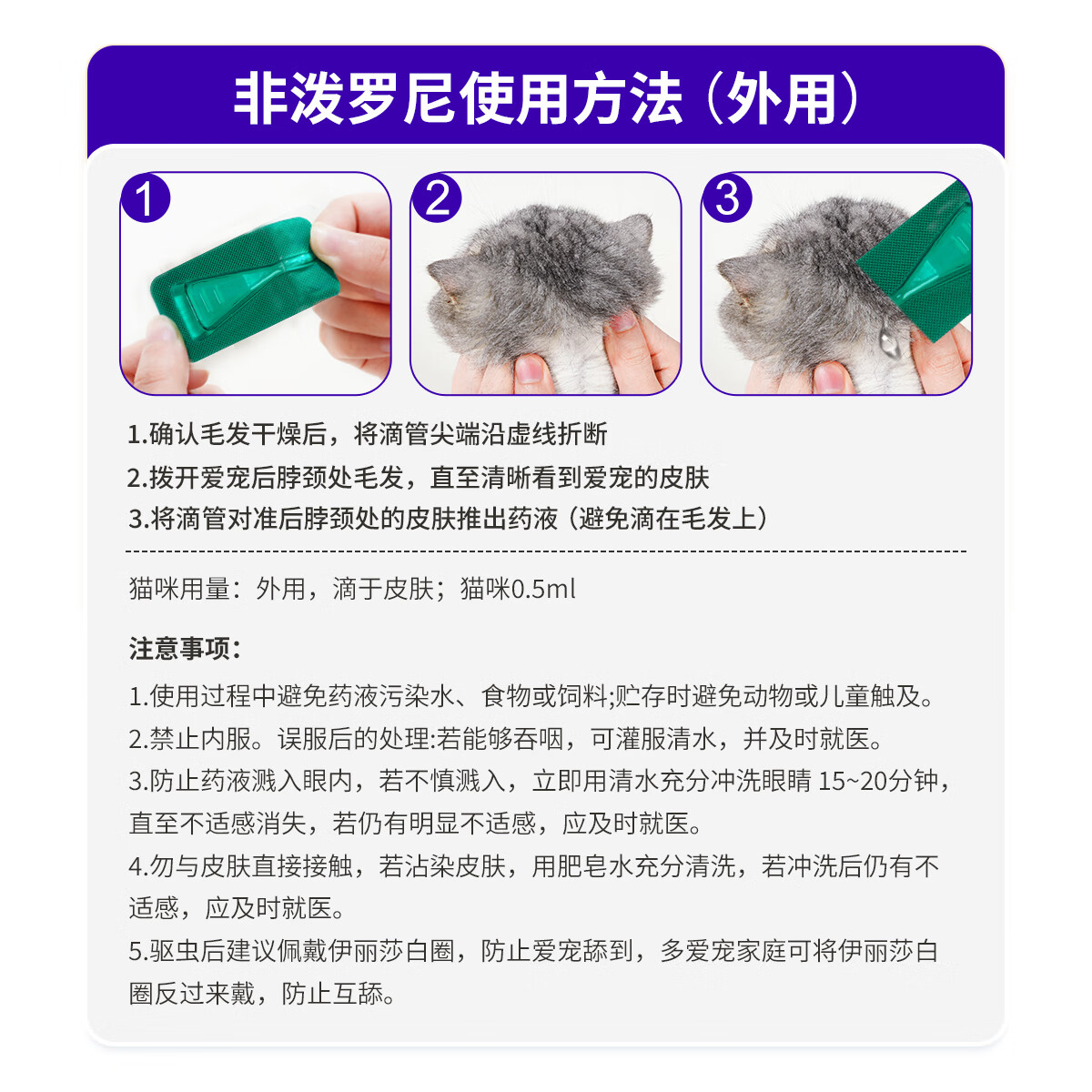 非泼罗尼使用方法（外用）

1

2

3

1.确认毛发干燥后，将滴管尖端沿虚线折断
2.拨开爱宠后脖颈处毛发，直至清晰看到爱宠的皮肤
3.将滴管对准后脖颈处的皮肤推出药液（避免滴在毛发上）

猫咪用量：外用，滴于皮肤；猫咪0.5ml

注意事项：
1.使用过程中避免药液污染水、食物或饲料;贮存时避免动物或儿童触及。
2.禁止内服。误服后的处理:若能够吞咽，可灌服清水，并及时就医。
3.防止药液溅入眼内，若不慎溅入，立即用清水充分冲洗眼睛 15~20分钟，直至不适感消失，若仍有明显不适感，应及时就医。
4.勿与皮肤直接接触，若沾染皮肤，用肥皂水充分清洗，若冲洗后仍有不适感，应及时就医。
5.驱虫后建议佩戴伊丽莎白圈，防止爱宠舔到，多爱宠家庭可将伊丽莎白圈反过来戴，防止互舔。