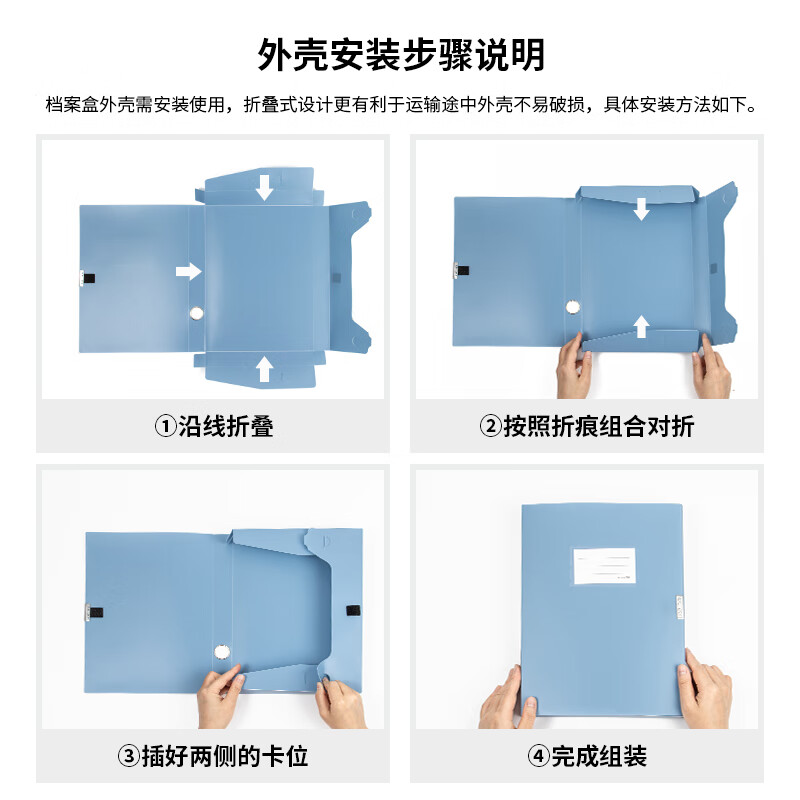 外壳安装步骤说明

档案盒外壳需安装使用，折叠式设计更有利于运输途中外壳不易破损，具体安装方法如下。

①沿线折叠

②按照折痕组合对折

③插好两侧的卡位

④完成组装