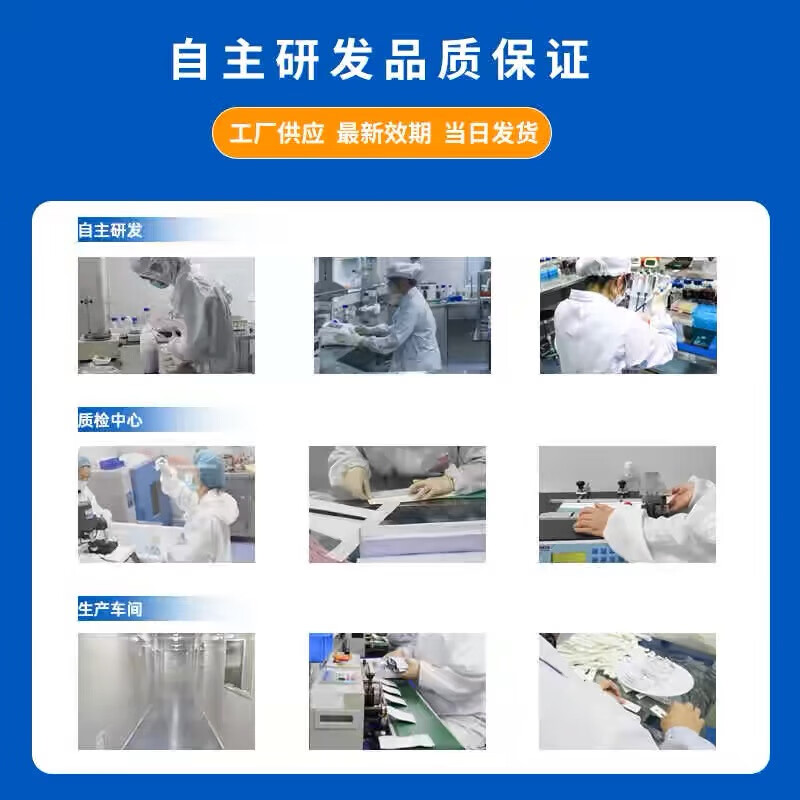 自主研发品质保证

工厂供应 最新效期 当日发货

自主研发

质检中心

生产车间