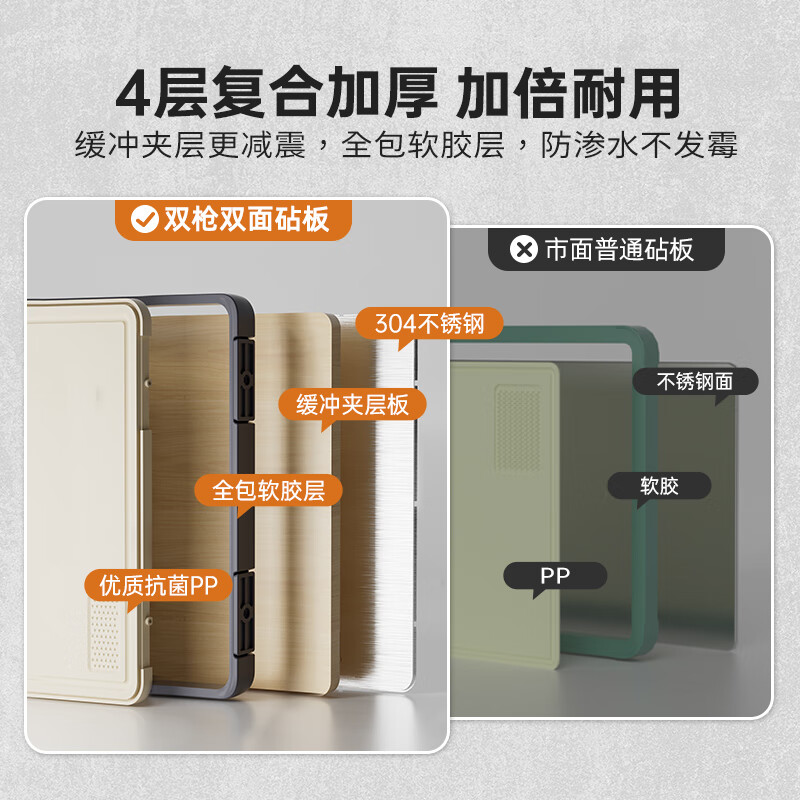 4层复合加厚 加倍耐用
缓冲夹层更减震，全包软胶层，防渗水不发霉

双枪双面砧板
304不锈钢
缓冲夹层板
全包软胶层
优质抗菌PP

市面普通砧板
不锈钢面
软胶
PP