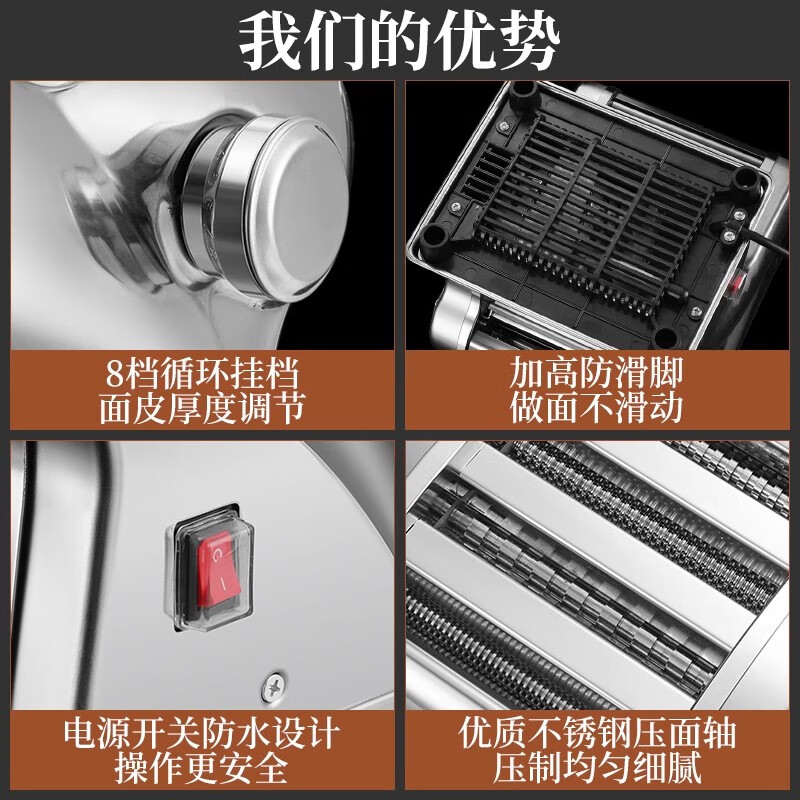 我们的优势

8档循环挂档
面皮厚度调节

加高防滑脚
做面不滑动

电源开关防水设计
操作更安全

优质不锈钢压面轴
压制均匀细腻