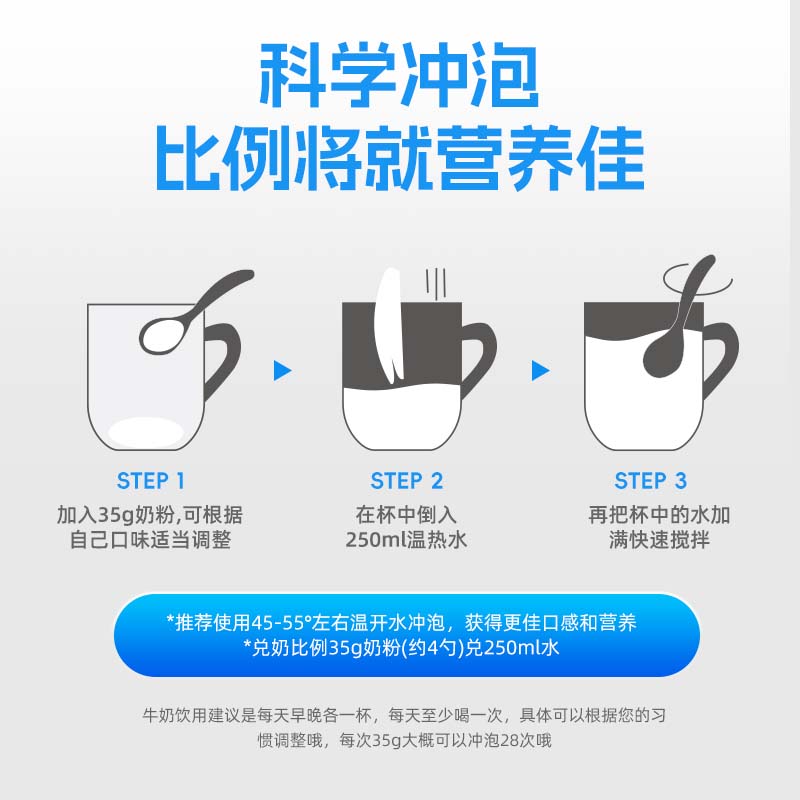 科学冲泡
比例将就营养佳

STEP 1
加入35g奶粉,可根据自己口味适当调整

STEP 2
在杯中倒入250ml温热水

STEP 3
再把杯中的水加满快速搅拌

*推荐使用45-55°左右温开水冲泡，获得更佳口感和营养
*兑奶比例35g奶粉(约4勺)兑250ml水

牛奶饮用建议是每天早晚各一杯，每天至少喝一次，具体可以根据您的习惯调整哦，每次35g大概可以冲泡28次哦