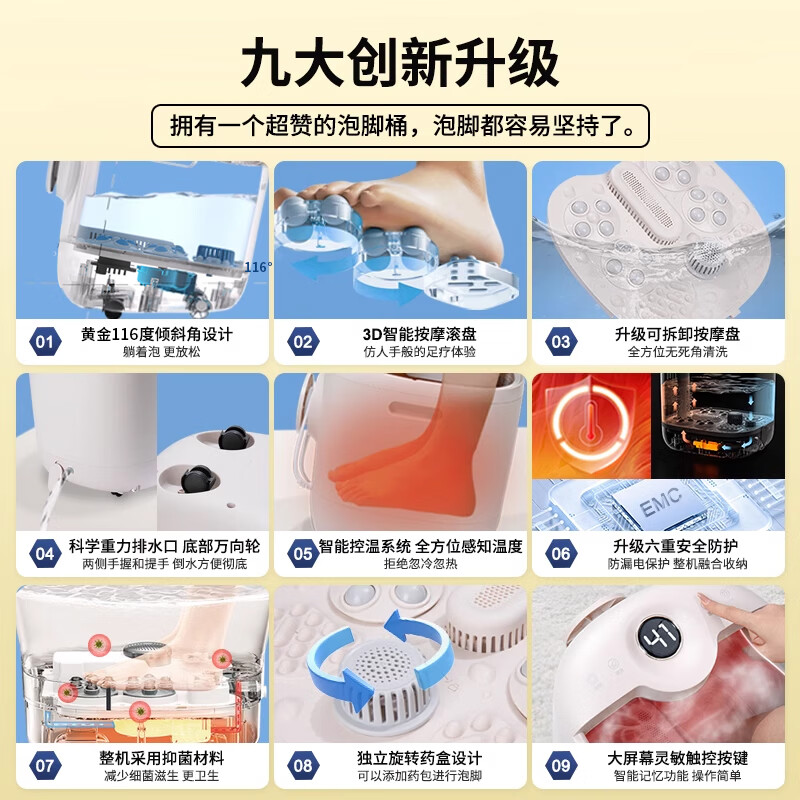 九大创新升级

拥有一个超赞的泡脚桶，泡脚都容易坚持了。

116°

01 黄金116度倾斜角设计
躺着泡 更放松

02 3D智能按摩滚盘
仿人手般的足疗体验

03 升级可拆卸按摩盘
全方位无死角清洗

04 科学重力排水口 底部万向轮
两侧手握和提手 倒水方便彻底

05 智能控温系统 全方位感知温度
拒绝忽冷忽热

EMC

06 升级六重安全防护
防漏电保护 整机融合收纳

07 整机采用抑菌材料
减少细菌滋生 更卫生

08 独立旋转药盒设计
可以添加药包进行泡脚

41

09 大屏幕灵敏触控按键
智能记忆功能 操作简单