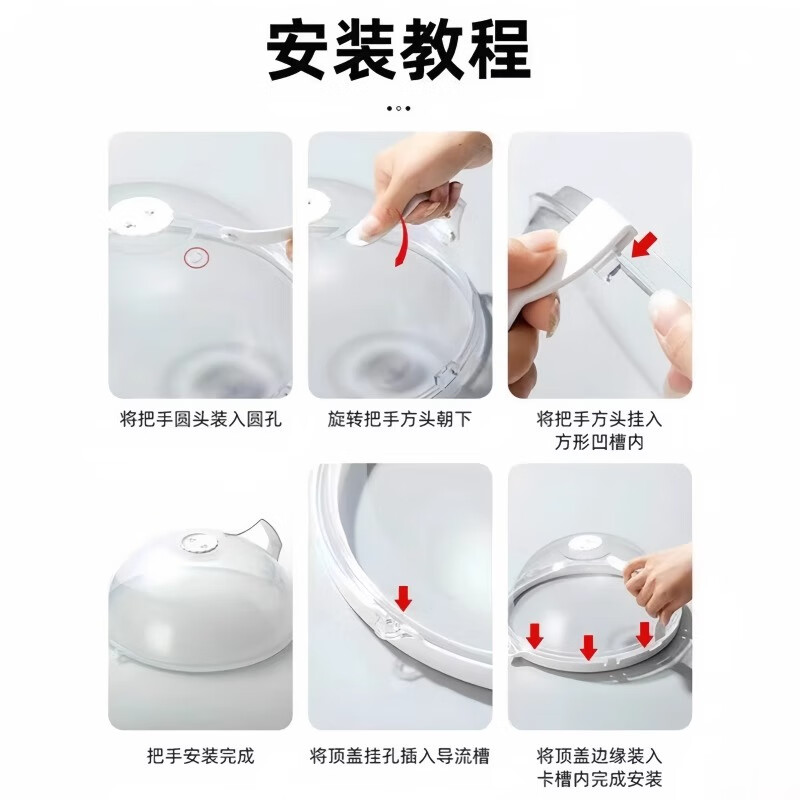 安装教程

将把手圆头装入圆孔

旋转把手方头朝下

将把手方头挂入方形凹槽内

把手安装完成

将顶盖挂孔插入导流槽

将顶盖边缘装入卡槽内完成安装