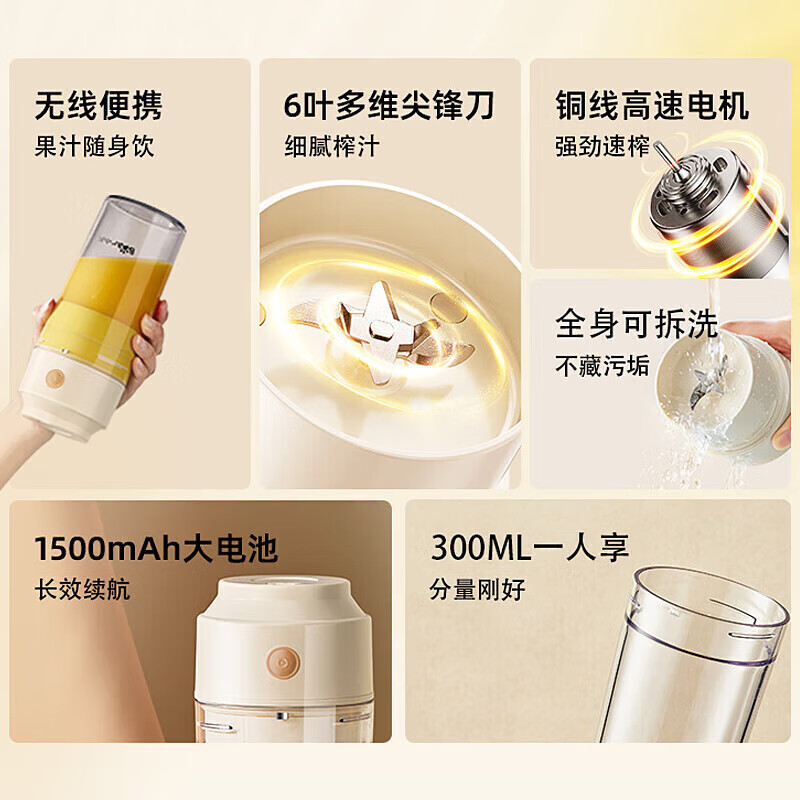 无线便携
果汁随身饮

6叶多维尖锋刀
细腻榨汁

铜线高速电机
强劲速榨

全身可拆洗
不藏污垢

1500mAh大电池
长效续航

300ML一人享
分量刚好