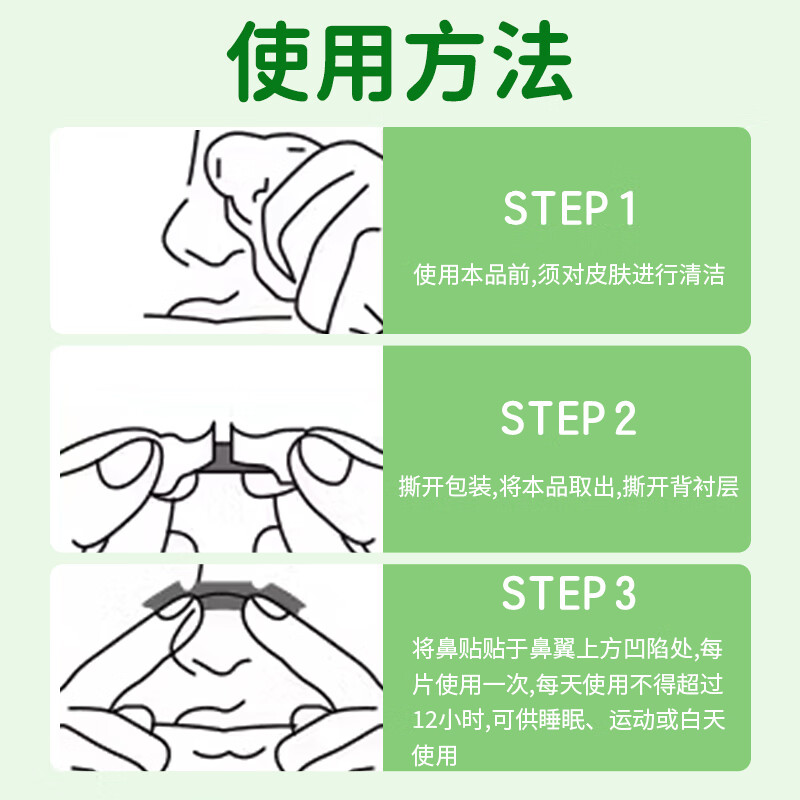 使用方法

STEP 1

使用本品前,须对皮肤进行清洁

STEP 2

撕开包装,将本品取出,撕开背衬层

STEP 3

将鼻贴贴于鼻翼上方凹陷处,每片使用一次,每天使用不得超过12小时,可供睡眠、运动或白天使用