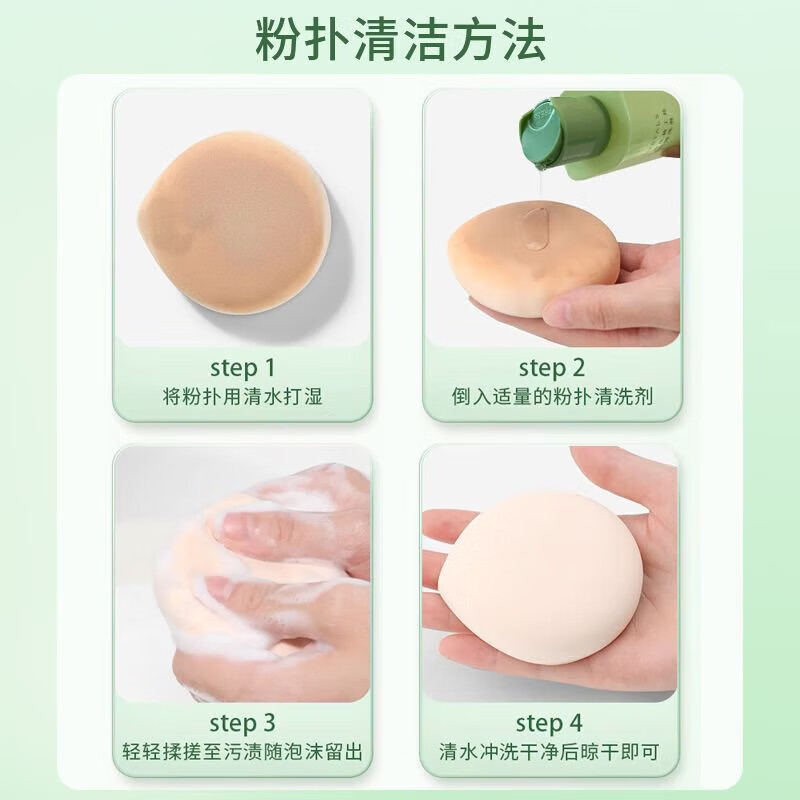 粉扑清洁方法

step 1
将粉扑用清水打湿

step 2
倒入适量的粉扑清洗剂

step 3
轻轻揉搓至污渍随泡沫留出

step 4
清水冲洗干净后晾干即可