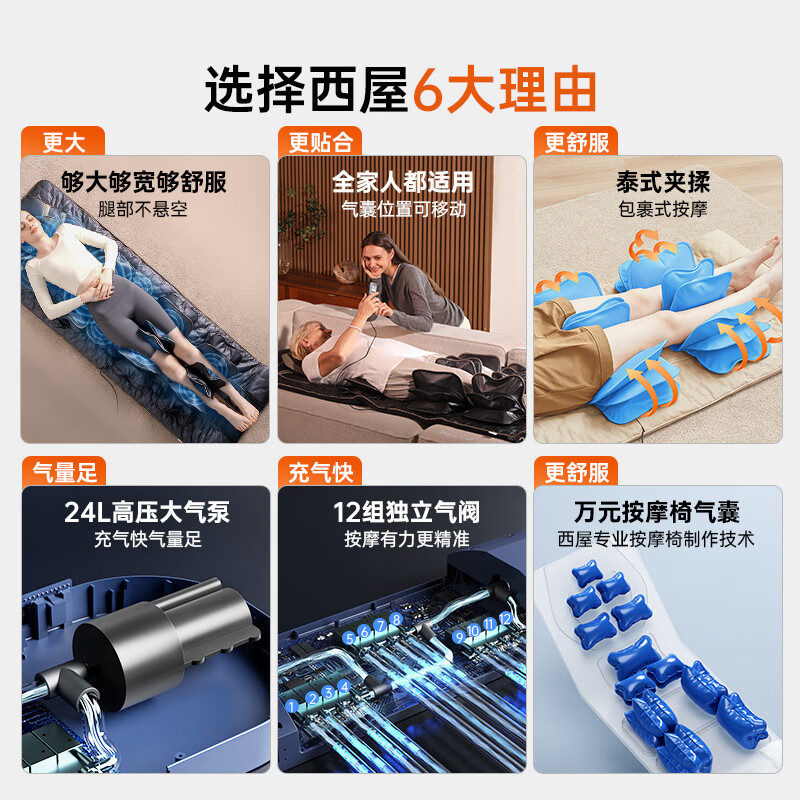 选择西屋6大理由

更大
够大够宽够舒服
腿部不悬空

更贴合
全家人都适用
气囊位置可移动

更舒服
泰式夹揉
包裹式按摩

气量足
24L高压大气泵
充气快气量足

充气快
12组独立气阀
按摩有力更精准

5 6 7 8
9 10 11 12
1 2 3 4

更舒服
万元按摩椅气囊
西屋专业按摩椅制作技术