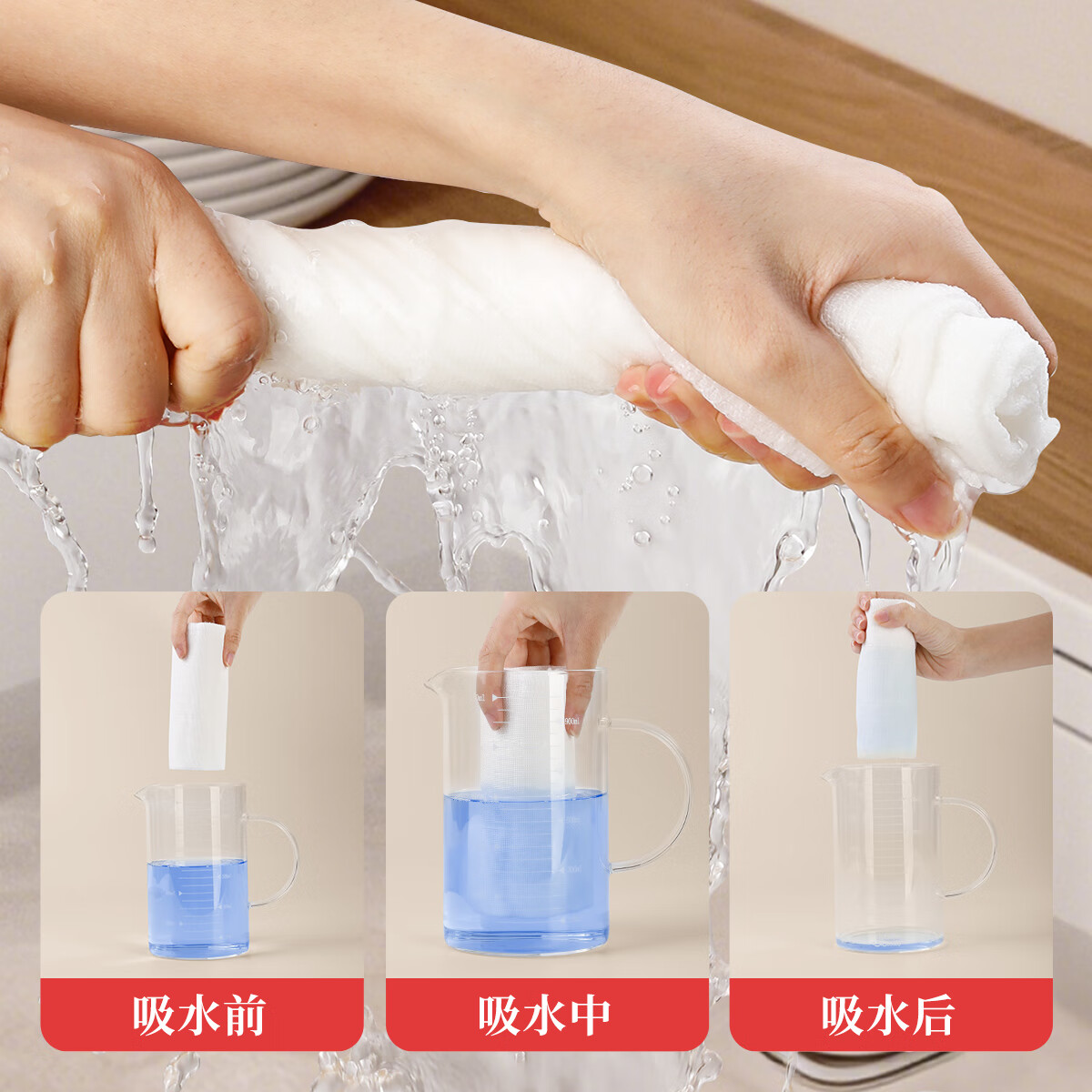 吸水前

吸水中

吸水后