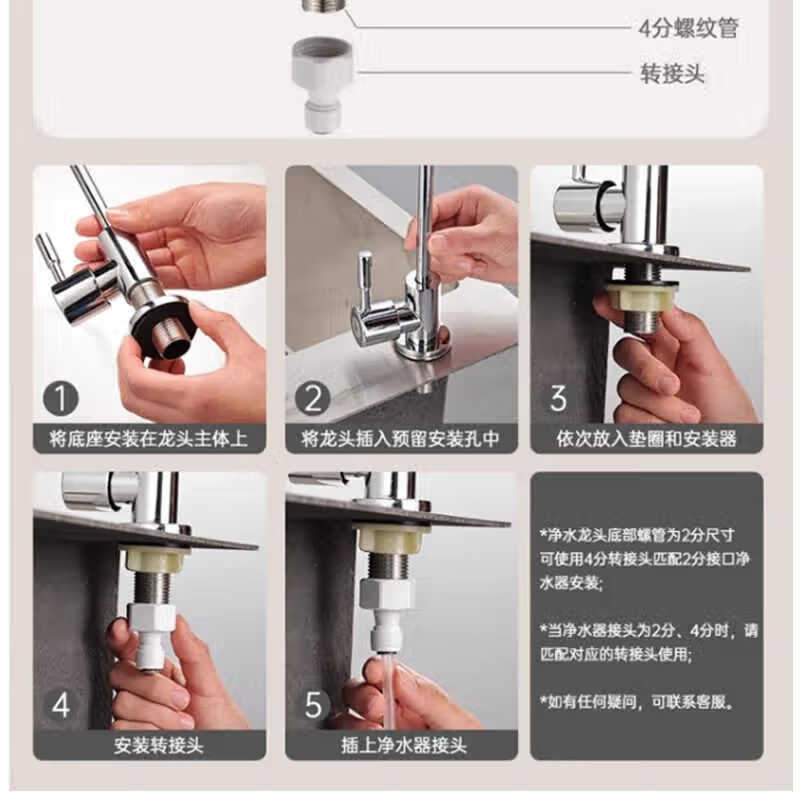 4分螺纹管

转接头

1
将底座安装在龙头主体上

2
将龙头插入预留安装孔中

3
依次放入垫圈和安装器

4
安装转接头

5
插上净水器接头

*净水龙头底部螺管为2分尺寸可使用4分转接头匹配2分接口净水器安装;

*当净水器接头为2分、4分时，请匹配对应的转接头使用;

*如有任何疑问，可联系客服。