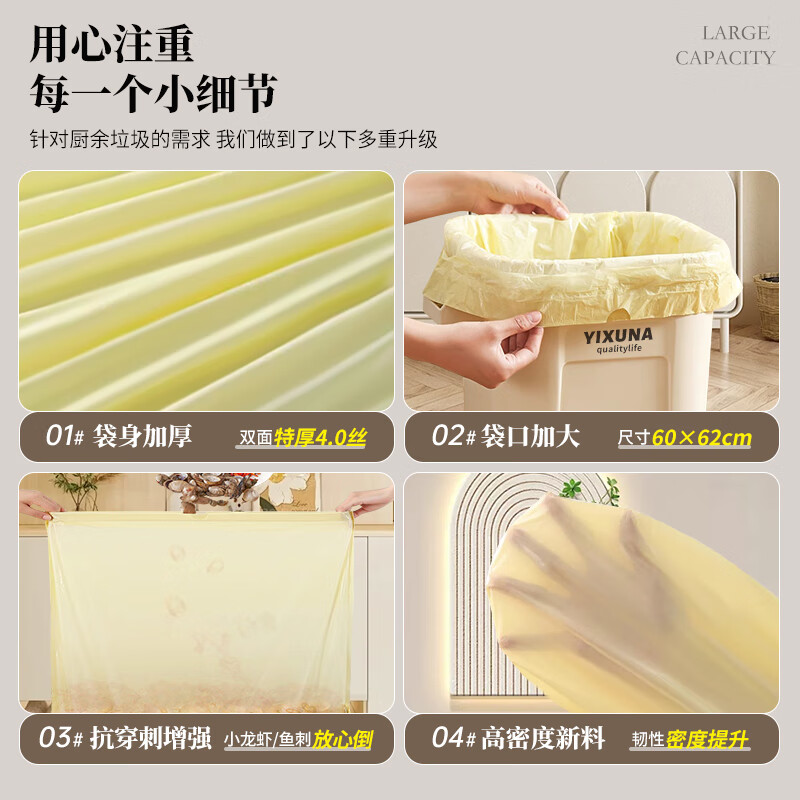 用心注重
每一个小细节

LARGE
CAPACITY

针对厨余垃圾的需求 我们做到了以下多重升级

YIXUNA
qualitylife

01# 袋身加厚 双面特厚4.0丝

02# 袋口加大 尺寸60×62cm

03# 抗穿刺增强 小龙虾/鱼刺放心倒

04# 高密度新料 韧性密度提升