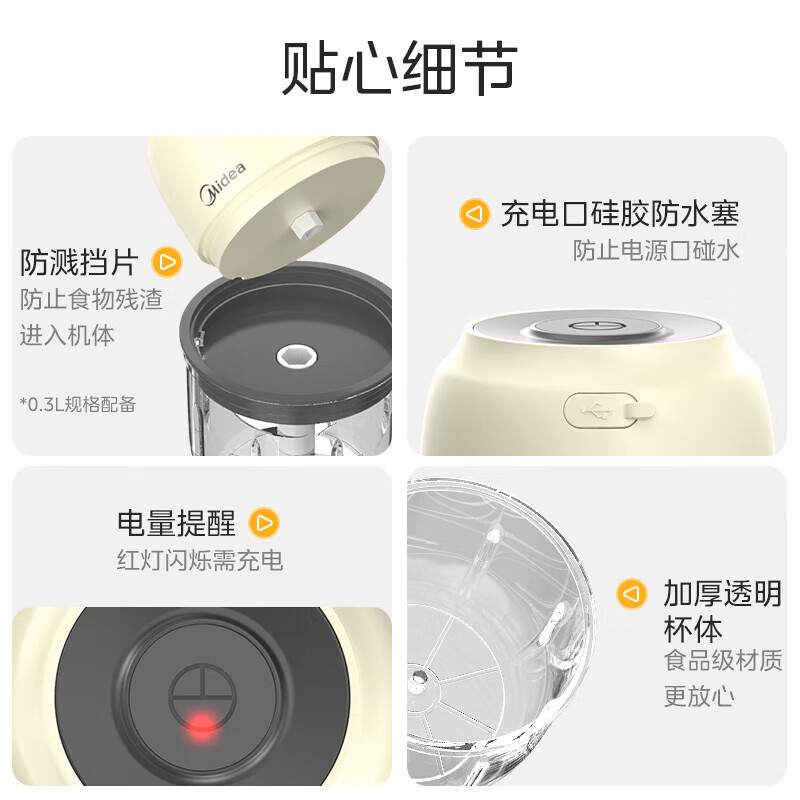 贴心细节

Midea

防溅挡片
防止食物残渣进入机体

*0.3L规格配备

充电口硅胶防水塞
防止电源口碰水

电量提醒
红灯闪烁需充电

加厚透明杯体
食品级材质更放心